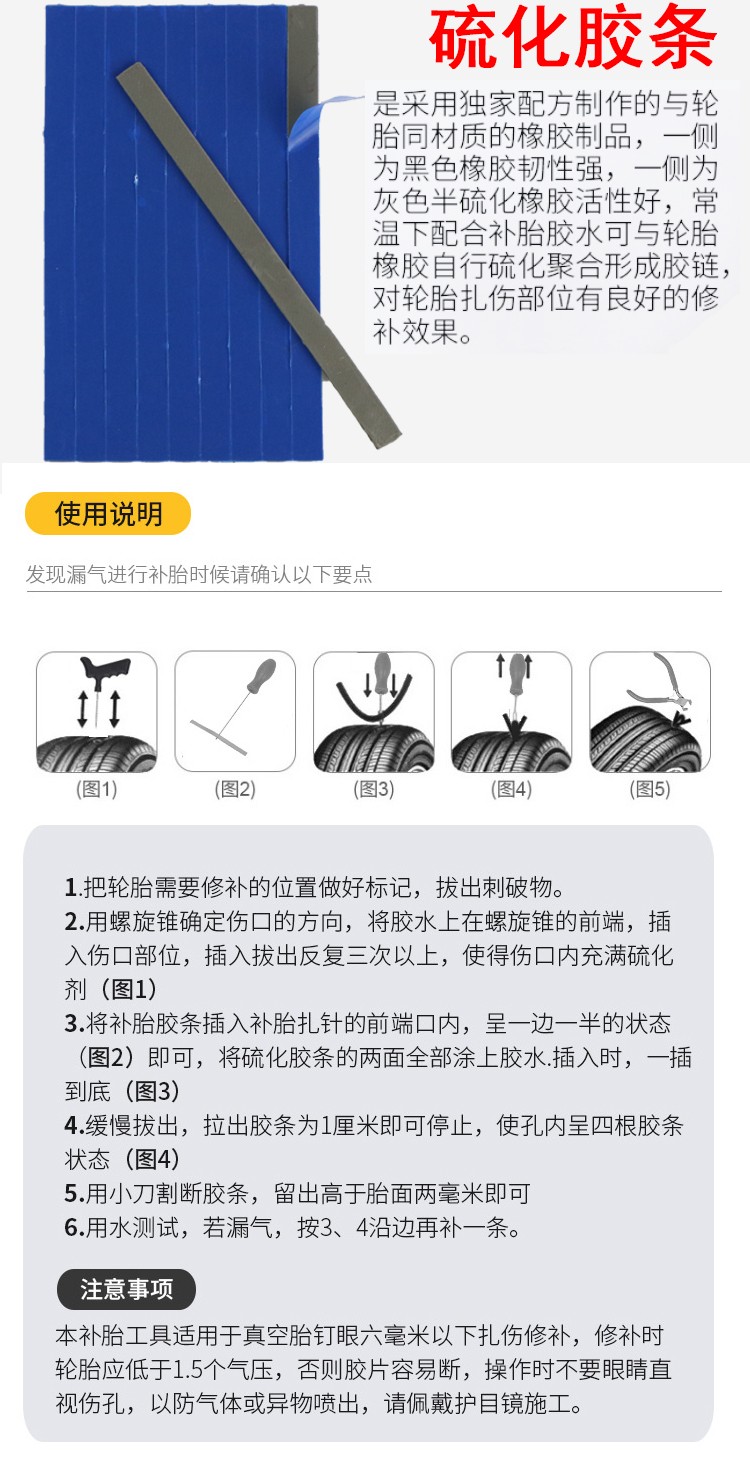 硫化胶条

是采用独家配方制作的与轮胎同材质的橡胶制品，一侧为黑色橡胶韧性强，一侧为灰色半硫化橡胶活性好，常温下配合补胎胶水可与轮胎橡胶自行硫化聚合形成胶链，对轮胎扎伤部位有良好的修补效果。

使用说明

发现漏气进行补胎时候请确认以下要点

(图1)　(图2)　(图3)　(图4)　(图5)

1.把轮胎需要修补的位置做好标记，拔出刺破物。
2.用螺旋锥确定伤口的方向，将胶水上在螺旋锥的前端，插入伤口部位，插入拔出反复三次以上，使得伤口内充满硫化剂（图1）
3.将补胎胶条插入补胎扎针的前端口内，呈一边一半的状态（图2）即可，将硫化胶条的两面全部涂上胶水.插入时，一插到底（图3）
4.缓慢拔出，拉出胶条为1厘米即可停止，使孔内呈四根胶条状态（图4）
5.用小刀割断胶条，留出高于胎面两毫米即可
6.用水测试，若漏气，按3、4沿边再补一条。

注意事项

本补胎工具适用于真空胎钉眼六毫米以下扎伤修补，修补时轮胎应低于1.5个气压，否则胶片容易断，操作时不要眼睛直视伤孔，以防气体或异物喷出，请佩戴护目镜施工。