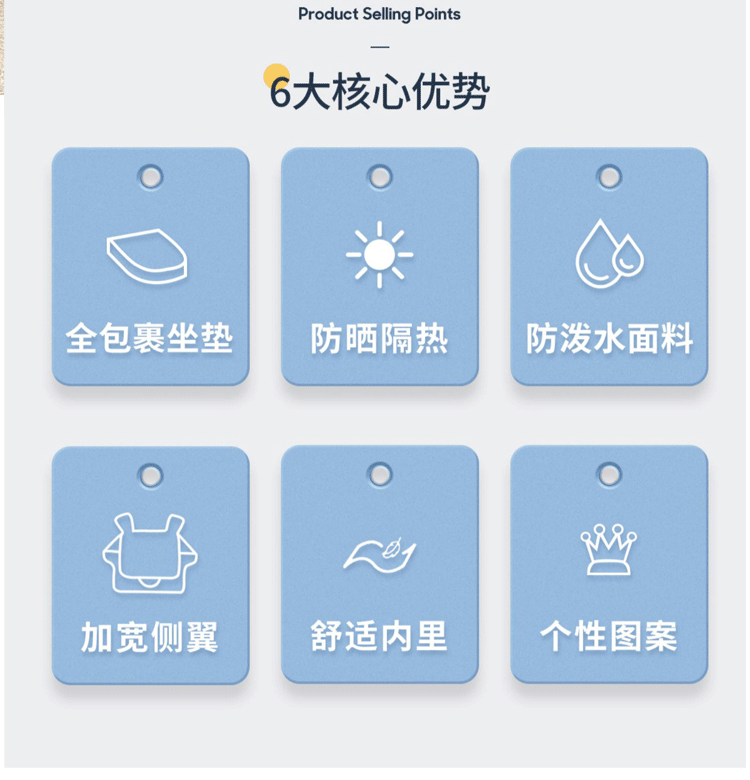 Product Selling Points

—

6大核心优势

全包裹坐垫

防晒隔热

防泼水面料

加宽侧翼

舒适内里

个性图案