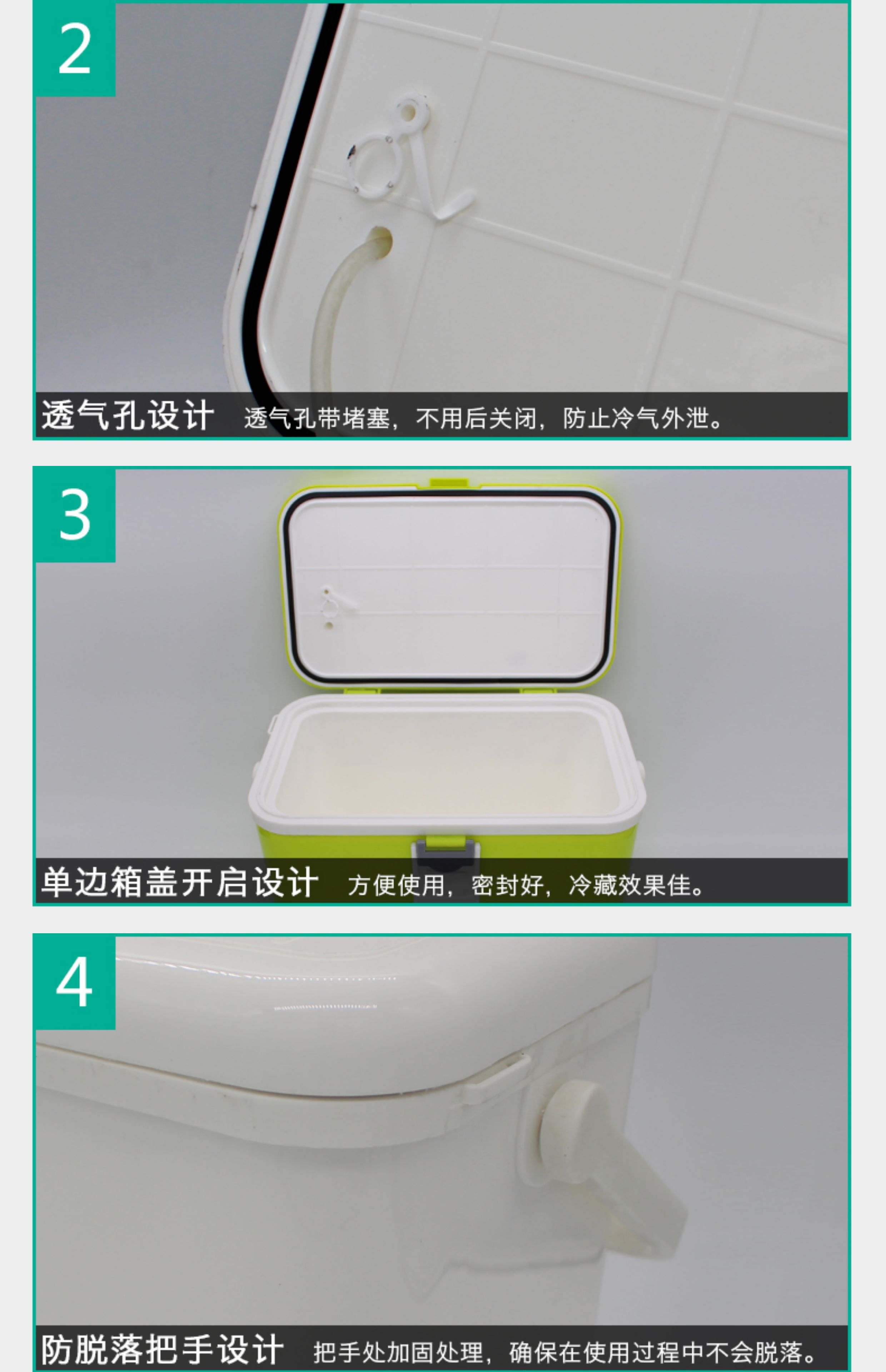 2

透气孔设计 透气孔带堵塞，不用后关闭，防止冷气外泄。

3

单边箱盖开启设计 方便使用，密封好，冷藏效果佳。

4

防脱落把手设计 把手处加固处理，确保在使用过程中不会脱落。