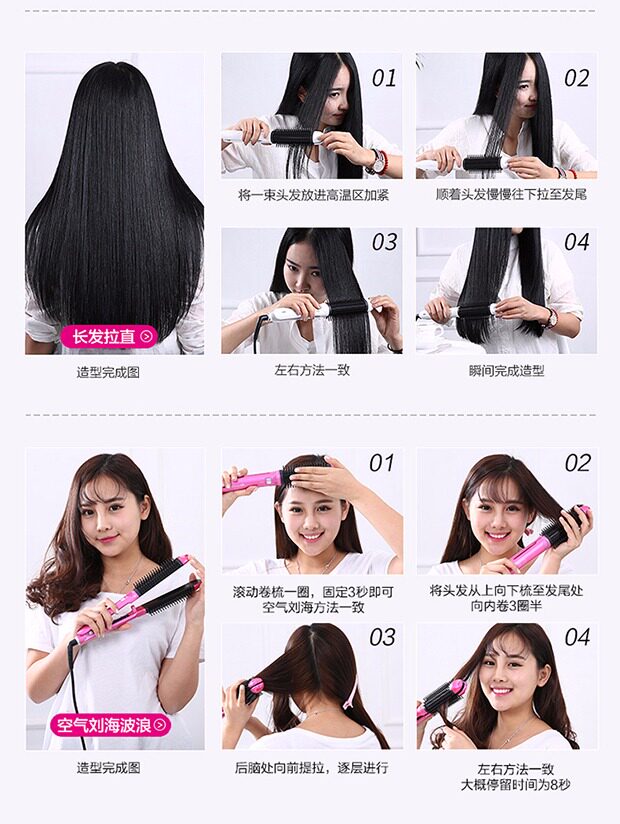 长发拉直

造型完成图

01

将一束头发放进高温区加紧

02

顺着头发慢慢往下拉至发尾

03

左右方法一致

04

瞬间完成造型

空气刘海波浪

造型完成图

01

滚动卷梳一圈，固定3秒即可
空气刘海方法一致

02

将头发从上向下梳至发尾处
向内卷3圈半

03

后脑处向前提拉，逐层进行

04

左右方法一致
大概停留时间为8秒