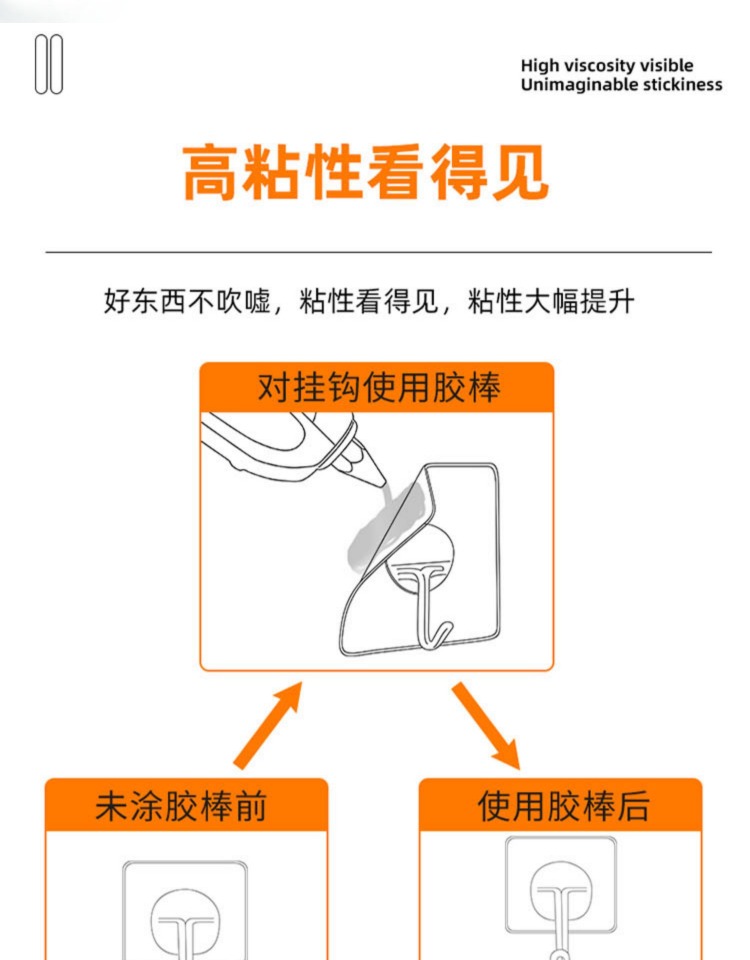 High viscosity visible
Unimaginable stickiness

高粘性看得见

好东西不吹嘘，粘性看得见，粘性大幅提升

对挂钩使用胶棒

未涂胶棒前

使用胶棒后