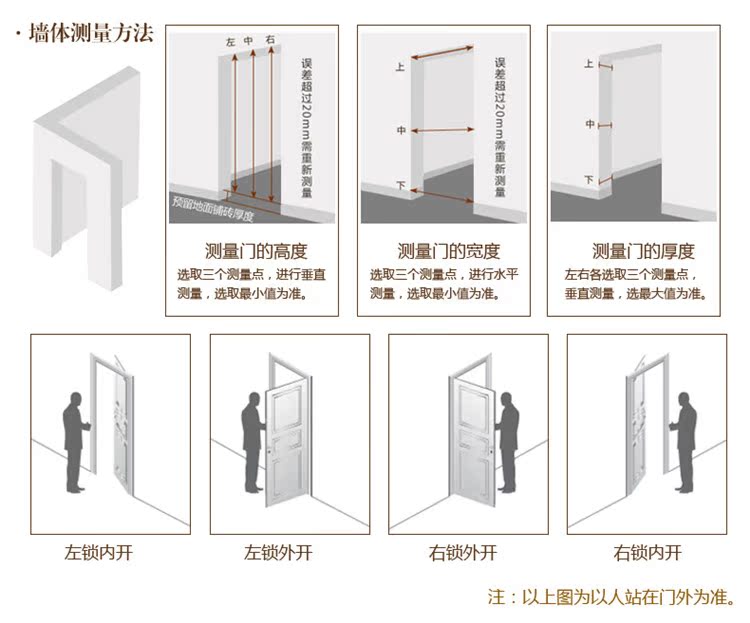 · 墙体测量方法

左 中 右
误差超过20mm需重新测量
预留地面铺砖厚度
测量门的高度
选取三个测量点，进行垂直测量，选取最小值为准。

上
中
下
误差超过20mm需重新测量
测量门的宽度
选取三个测量点，进行水平测量，选取最小值为准。

上
中
下
测量门的厚度
左右各选取三个测量点，垂直测量，选最大值为准。

左锁内开

左锁外开

右锁外开

右锁内开

注：以上图为以人站在门外为准。