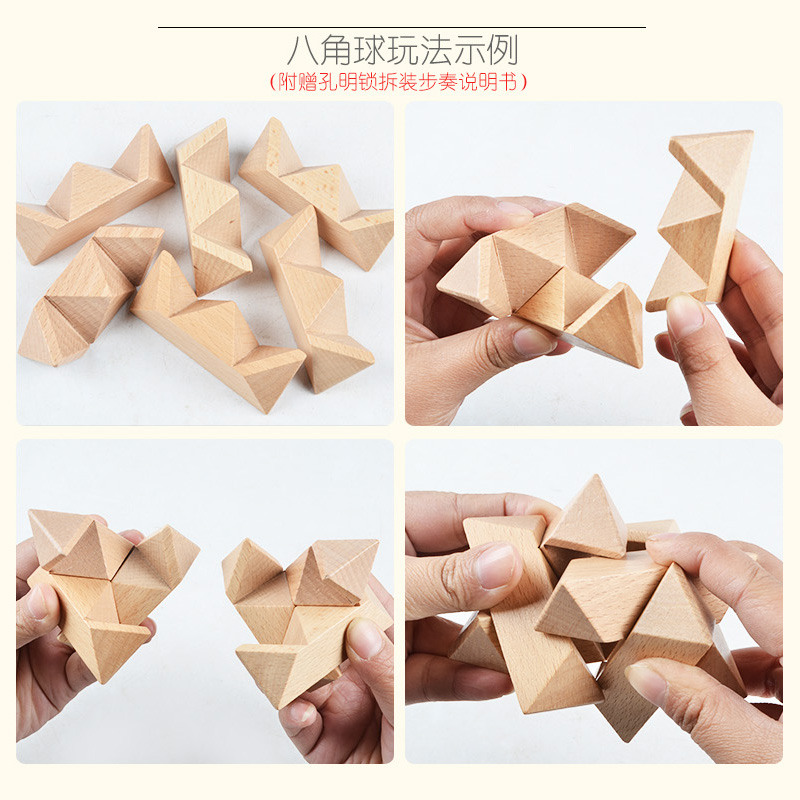 八角球玩法示例
（附赠孔明锁拆装步奏说明书）