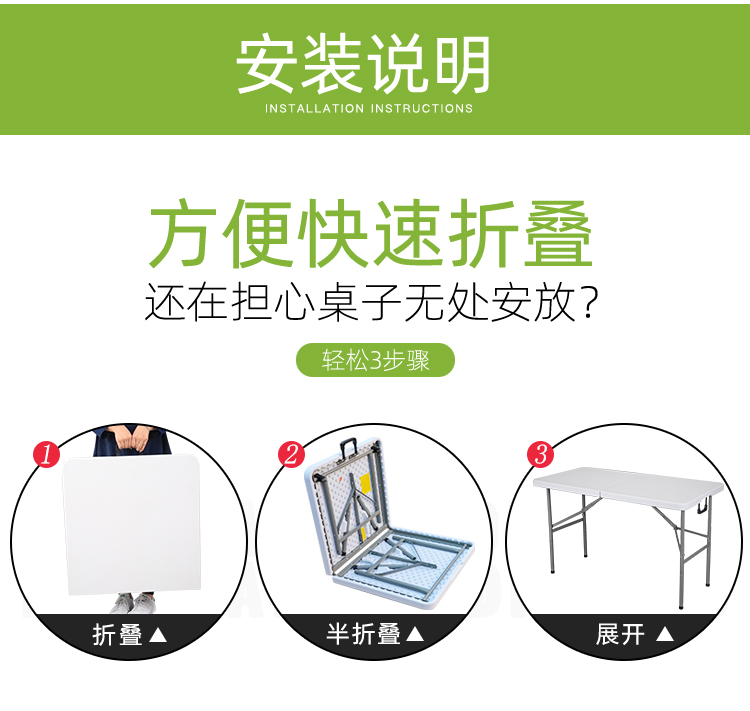 安装说明
INSTALLATION INSTRUCTIONS

方便快速折叠
还在担心桌子无处安放?

轻松3步骤

1
折叠▲

2
半折叠▲

3
展开 ▲