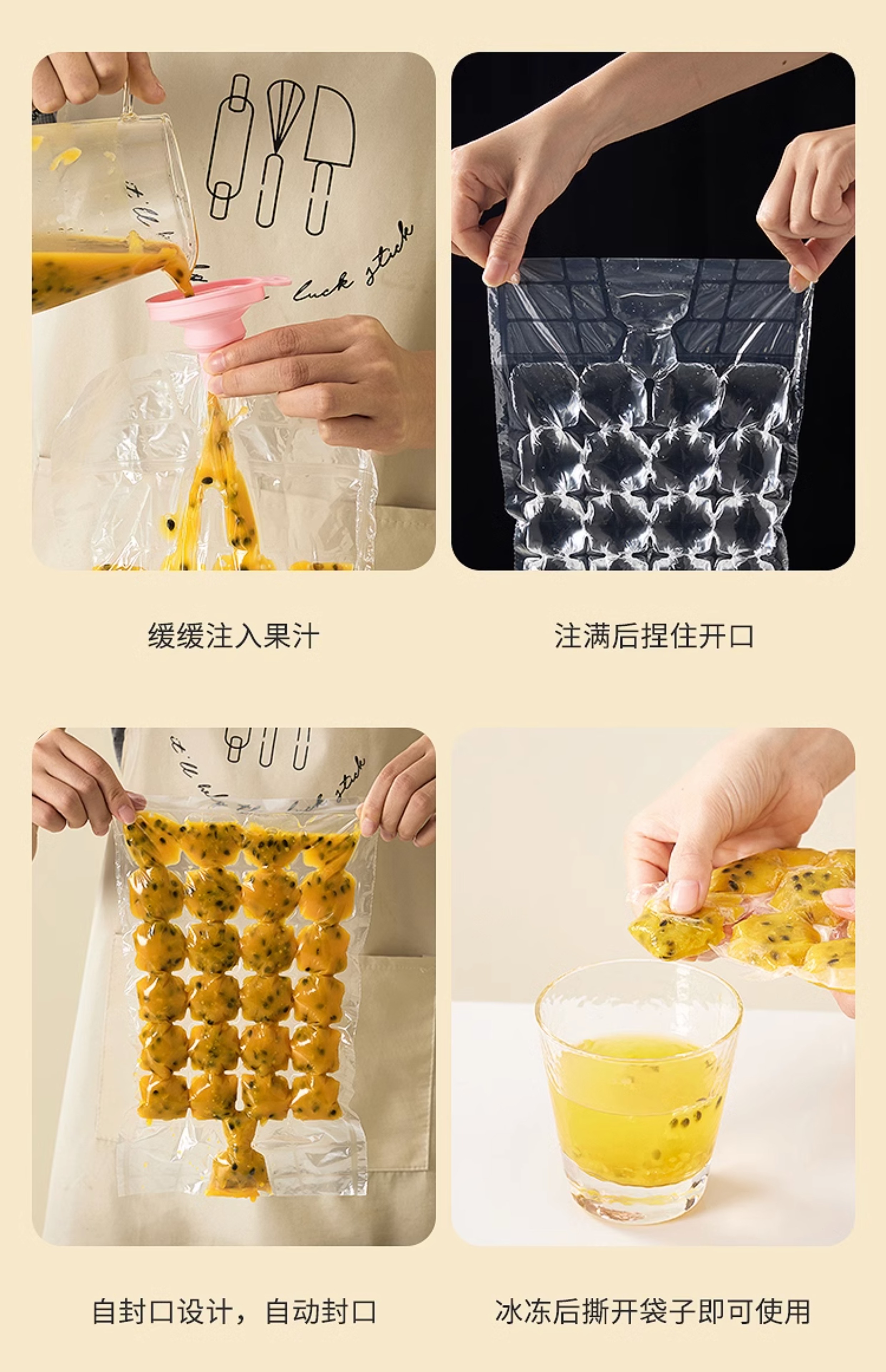 luck stick

缓缓注入果汁

注满后捏住开口

luck stick

自封口设计，自动封口

冰冻后撕开袋子即可使用