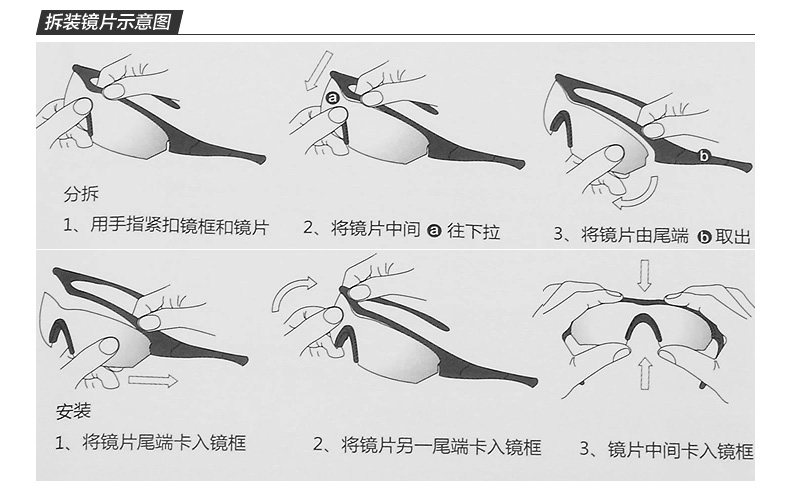 拆装镜片示意图

a

b

分拆

1、用手指紧扣镜框和镜片

2、将镜片中间 a 往下拉

3、将镜片由尾端 b 取出

安装

1、将镜片尾端卡入镜框

2、将镜片另一尾端卡入镜框

3、镜片中间卡入镜框