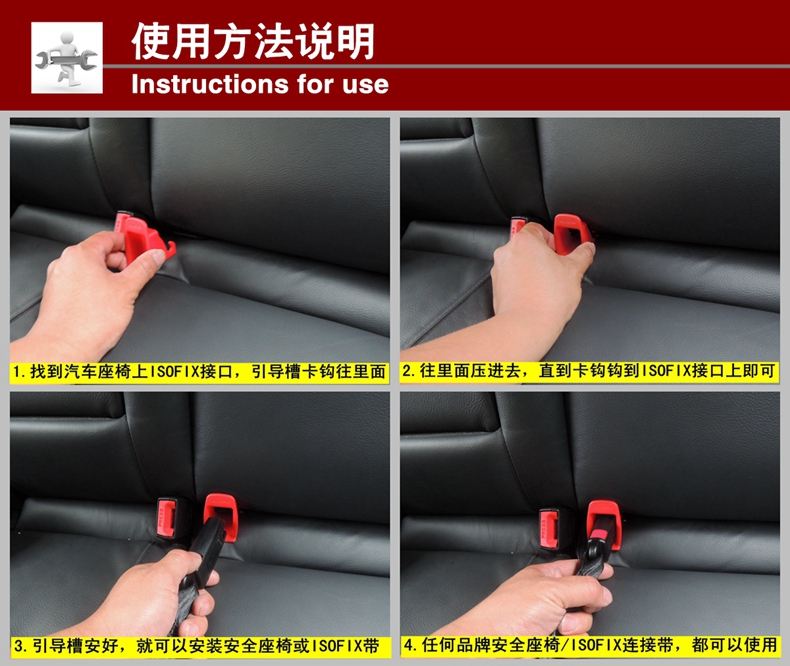 使用方法说明
Instructions for use

1.找到汽车座椅上ISOFIX接口，引导槽卡钩往里面

2.往里面压进去，直到卡钩钩到ISOFIX接口上即可

3.引导槽安好，就可以安装安全座椅或ISOFIX带

4.任何品牌安全座椅/ISOFIX连接带，都可以使用