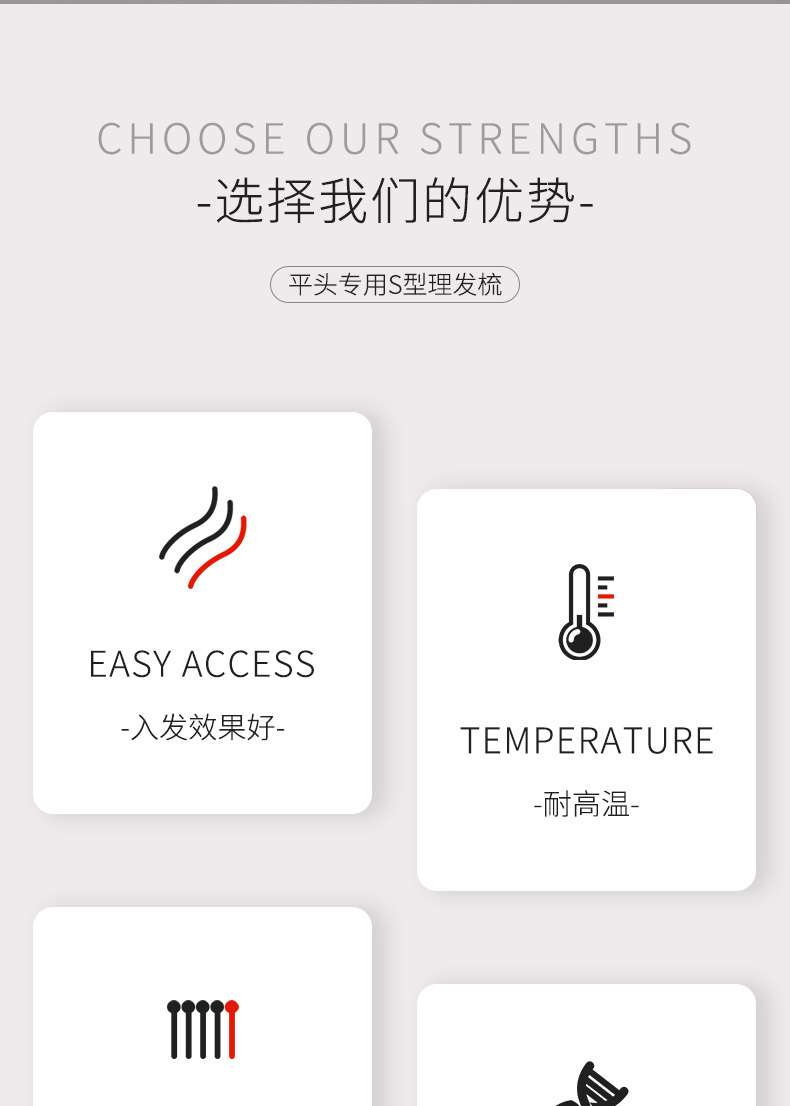 CHOOSE OUR STRENGTHS
-选择我们的优势-

平头专用S型理发梳

EASY ACCESS
-入发效果好-

TEMPERATURE
-耐高温-