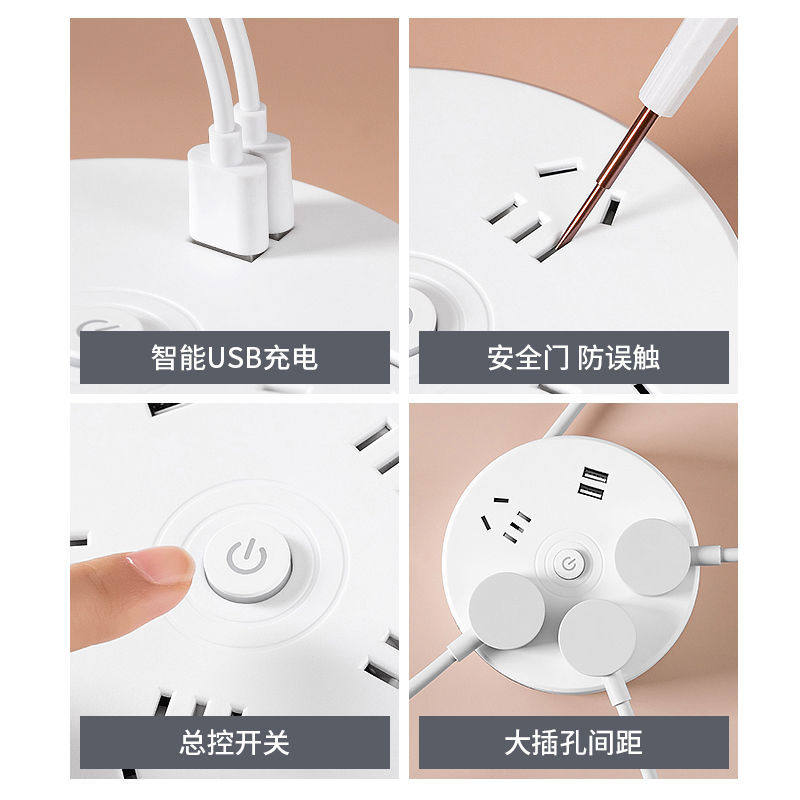 智能USB充电

安全门 防误触

总控开关

大插孔间距