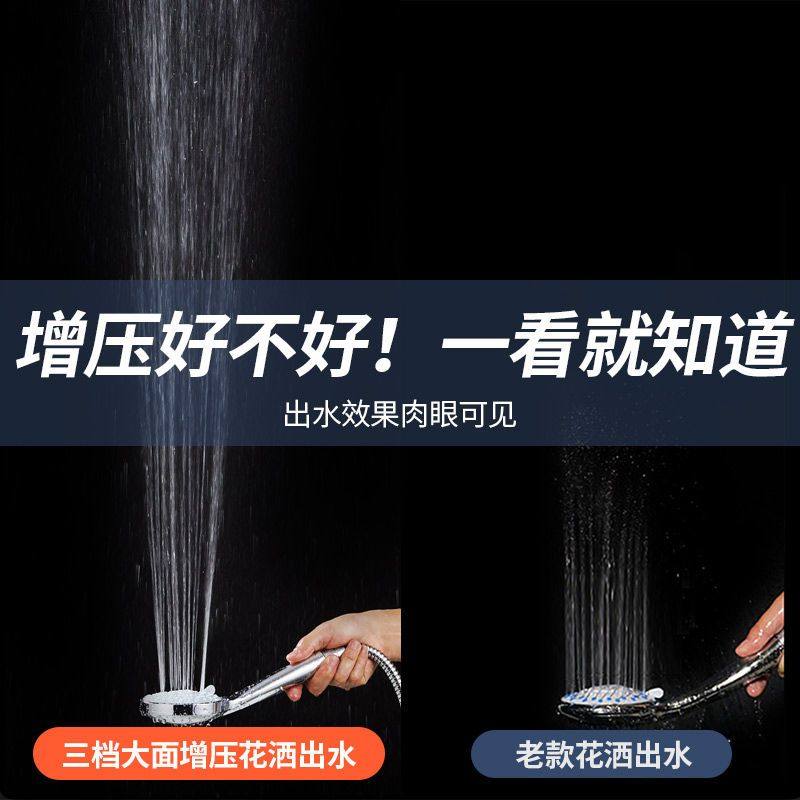 增压好不好！一看就知道

出水效果肉眼可见

三档大面增压花洒出水

老款花洒出水