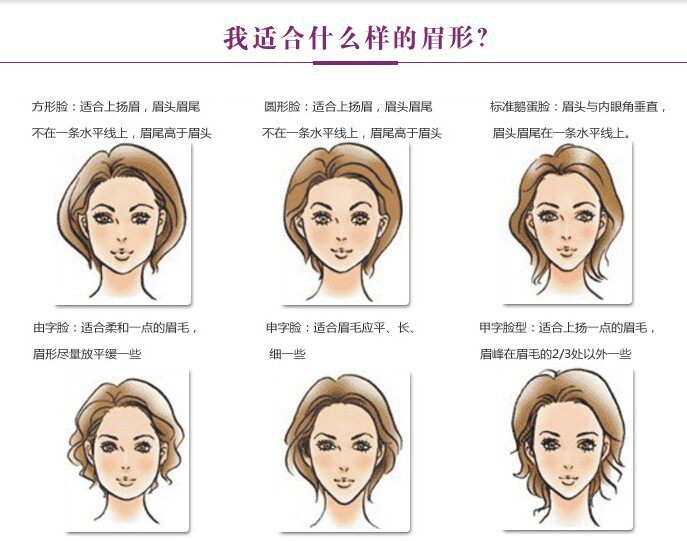 我适合什么样的眉形？

方形脸：适合上扬眉，眉头眉尾不在一条水平线上，眉尾高于眉头

圆形脸：适合上扬眉，眉头眉尾不在一条水平线上，眉尾高于眉头

标准鹅蛋脸：眉头与内眼角垂直，眉头眉尾在一条水平线上。

由字脸：适合柔和一点的眉毛，眉形尽量放平缓一些

申字脸：适合眉毛应平、长、细一些

甲字脸型：适合上扬一点的眉毛，眉峰在眉毛的2/3处以外一些