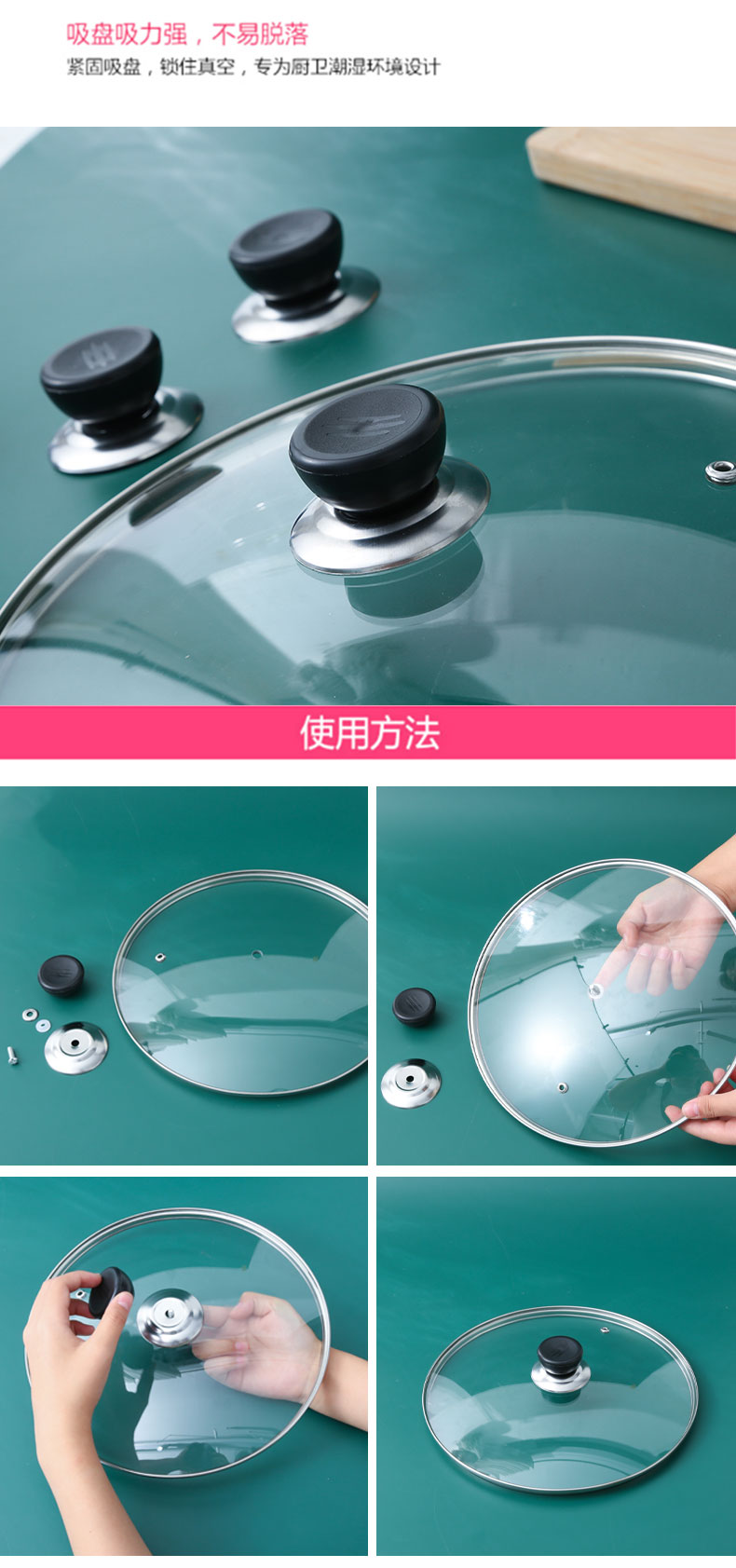 吸盘吸力强，不易脱落
紧固吸盘，锁住真空，专为厨卫潮湿环境设计

使用方法