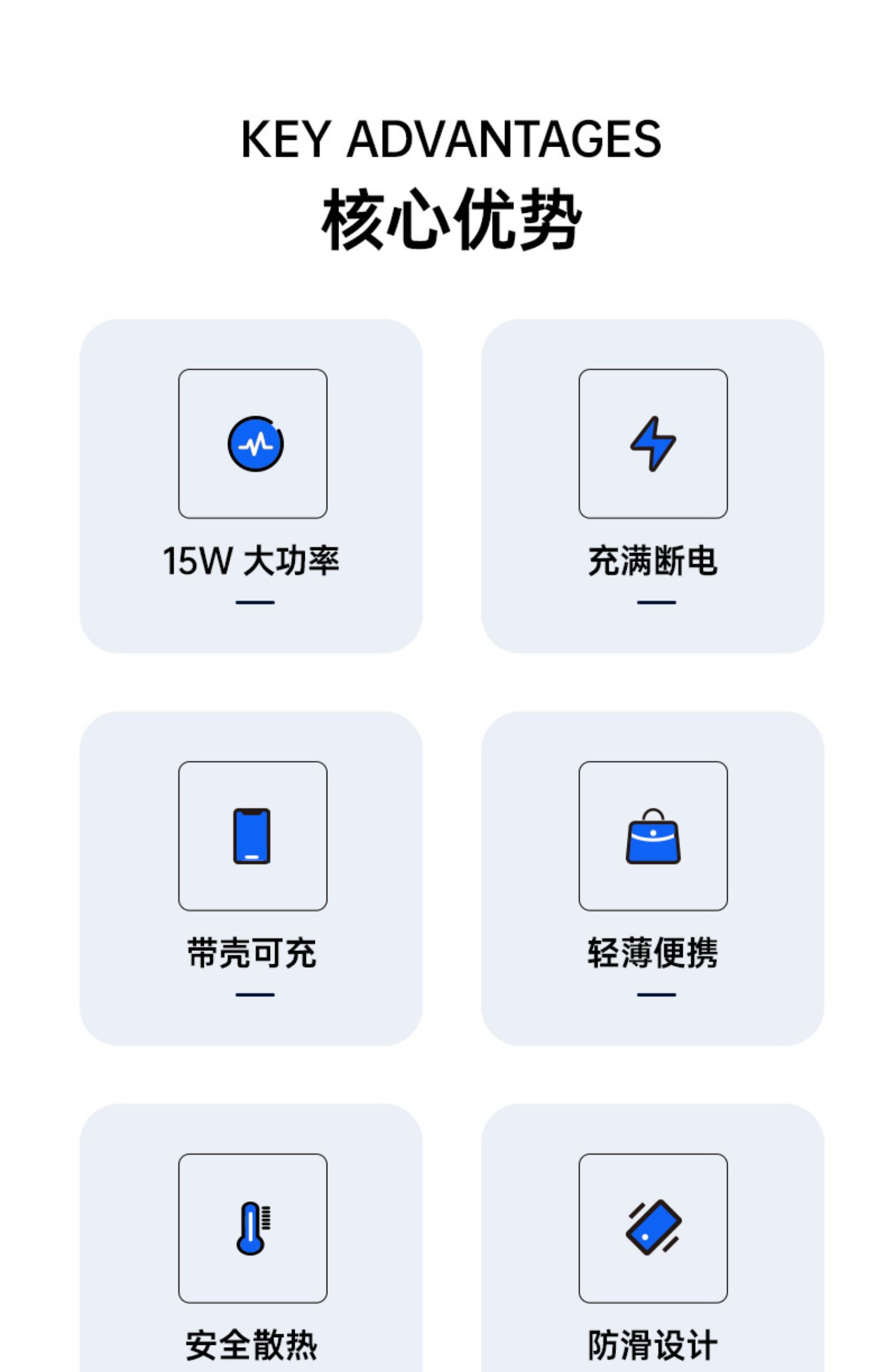 KEY ADVANTAGES
核心优势

15W大功率

充满断电

带壳可充

轻薄便携

安全散热

防滑设计