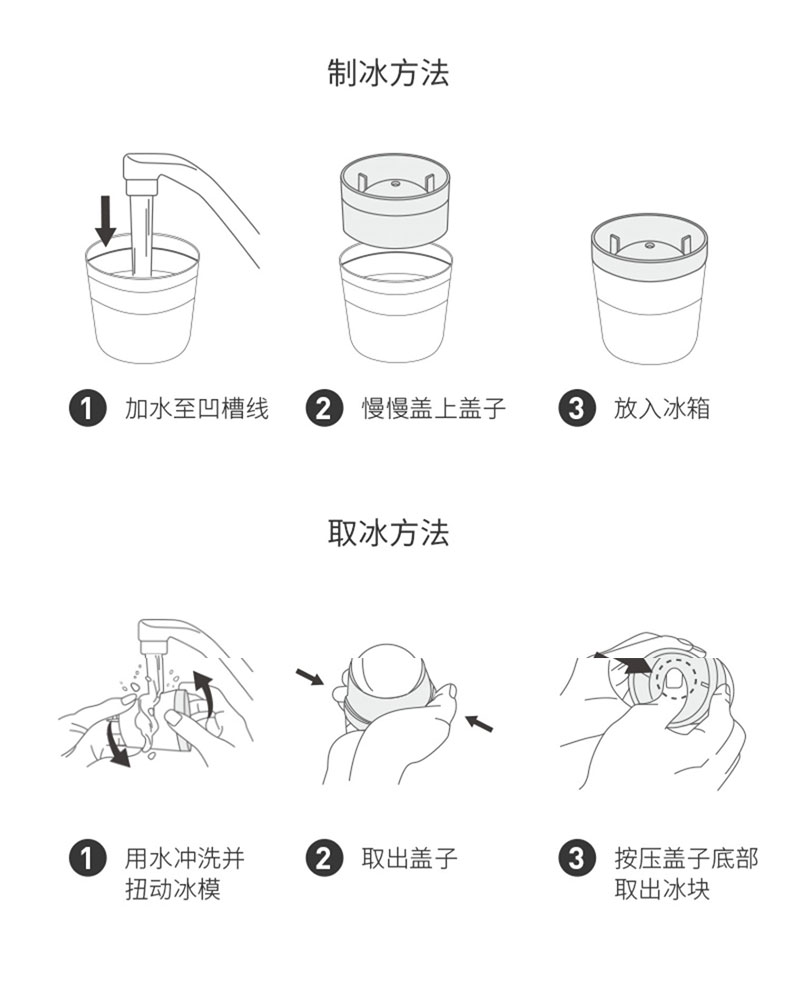 制冰方法

1 加水至凹槽线

2 慢慢盖上盖子

3 放入冰箱

取冰方法

1 用水冲洗并扭动冰模

2 取出盖子

3 按压盖子底部取出冰块