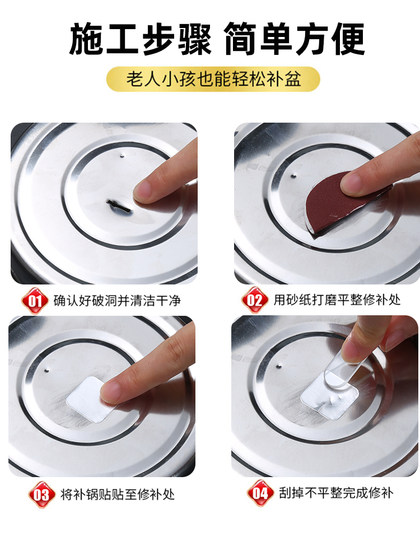 施工步骤 简单方便

老人小孩也能轻松补盆

01 确认好破洞并清洁干净

02 用砂纸打磨平整修补处

03 将补锅贴贴至修补处

04 刮掉不平整完成修补