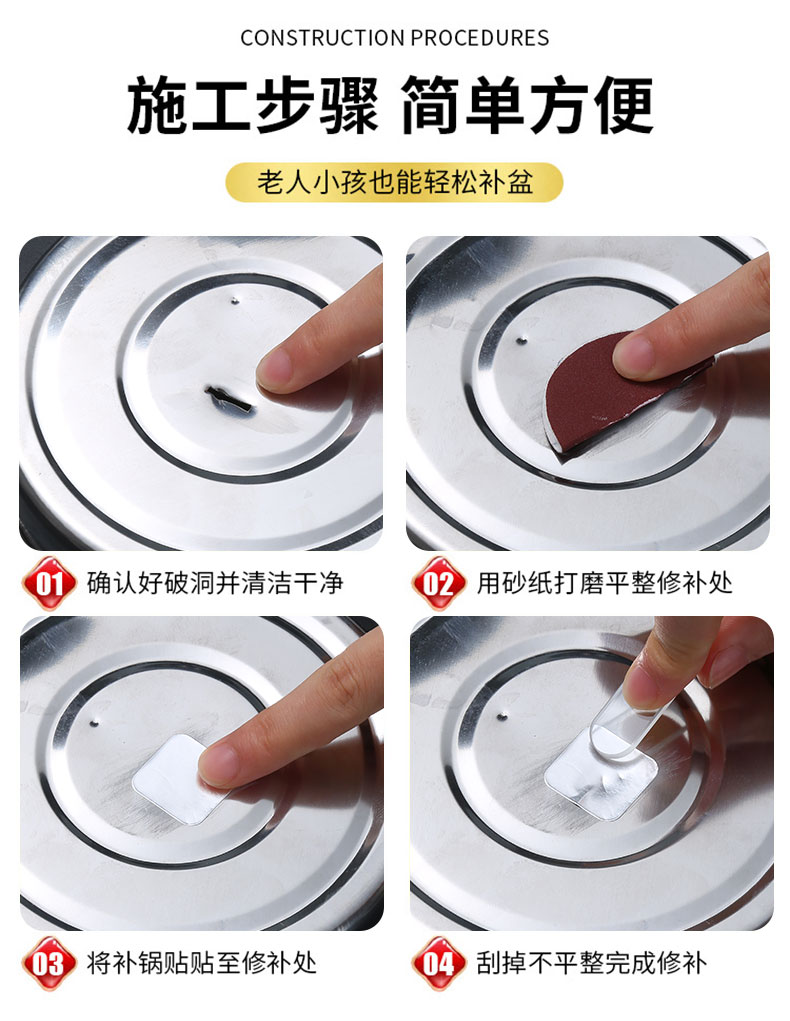 CONSTRUCTION PROCEDURES

施工步骤 简单方便

老人小孩也能轻松补盆

01 确认好破洞并清洁干净

02 用砂纸打磨平整修补处

03 将补锅贴贴至修补处

04 刮掉不平整完成修补