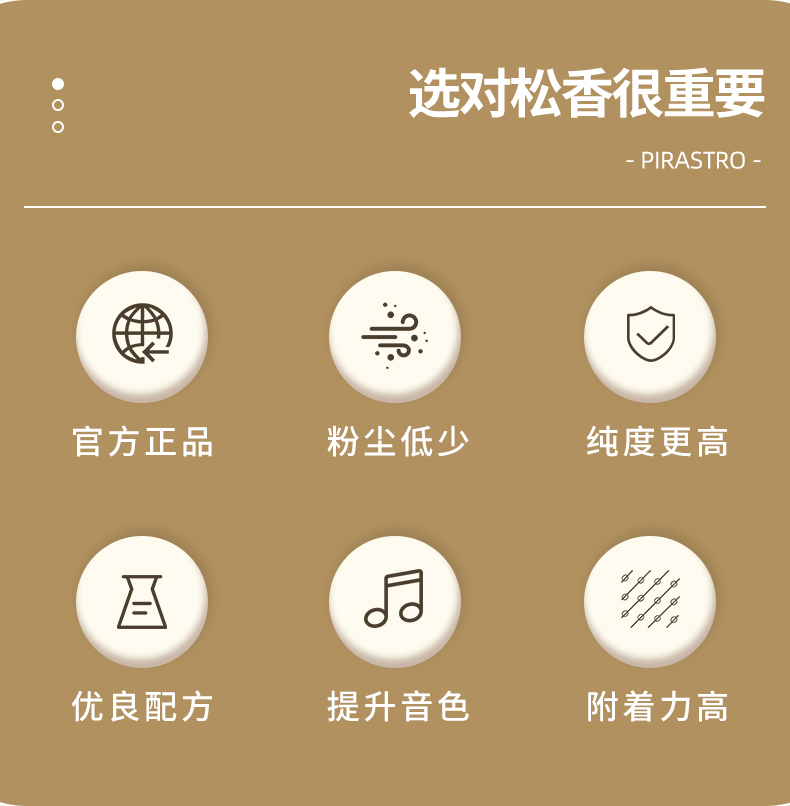 选对松香很重要

- PIRASTRO -

官方正品

粉尘低少

纯度更高

优良配方

提升音色

附着力高