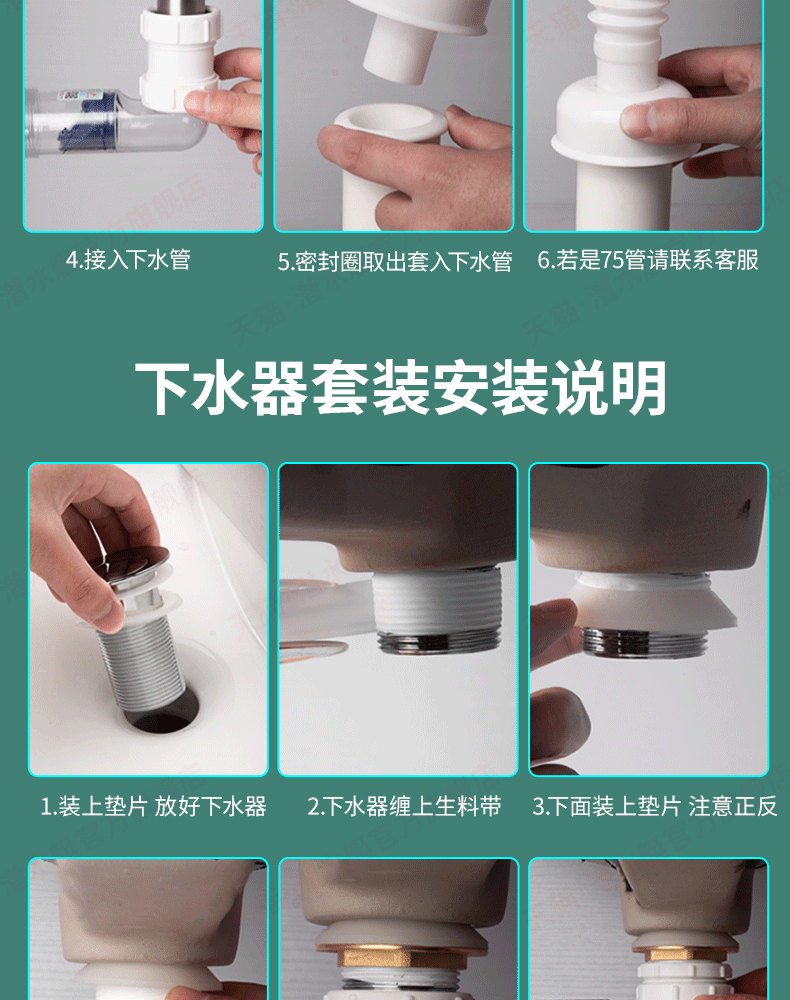 4.接入下水管

5.密封圈取出套入下水管

6.若是75管请联系客服

下水器套装安装说明

1.装上垫片 放好下水器

2.下水器缠上生料带

3.下面装上垫片 注意正反