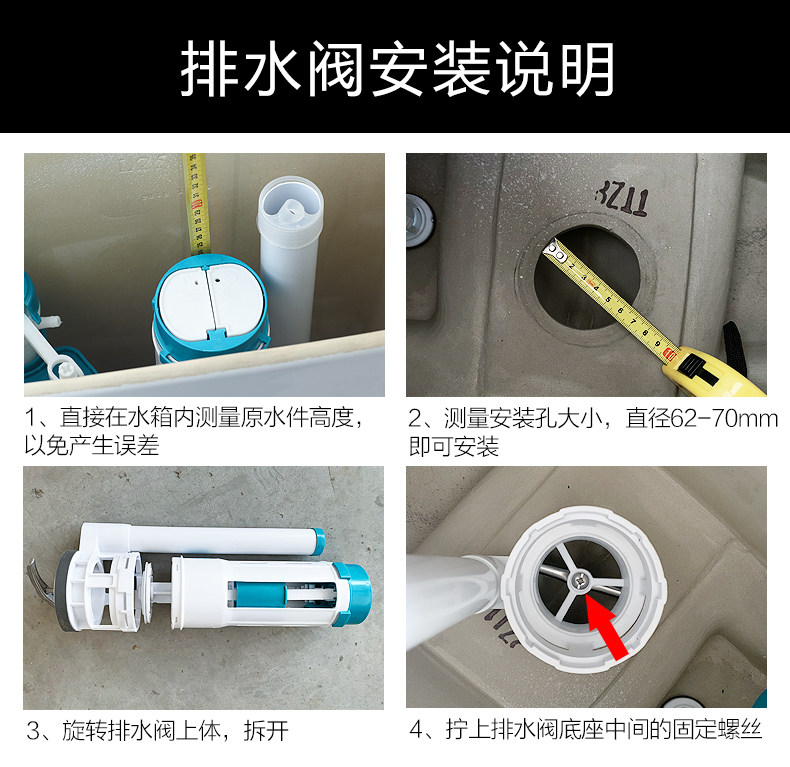 排水阀安装说明

1、直接在水箱内测量原水件高度，以免产生误差

2、测量安装孔大小，直径62-70mm即可安装

3、旋转排水阀上体，拆开

4、拧上排水阀底座中间的固定螺丝