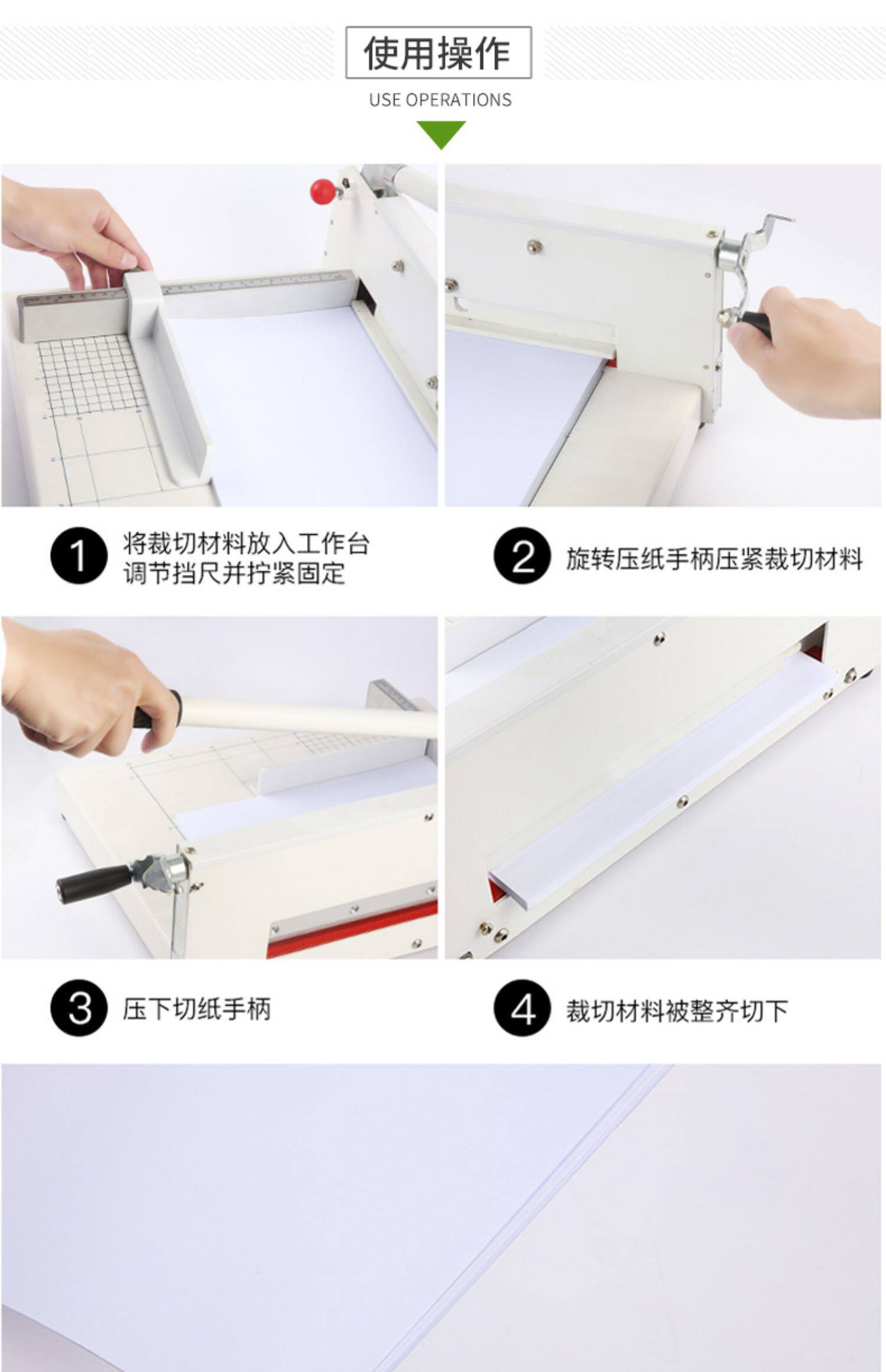 使用操作

USE OPERATIONS

1 将裁切材料放入工作台 调节挡尺并拧紧固定

2 旋转压纸手柄压紧裁切材料

3 压下切纸手柄

4 裁切材料被整齐切下