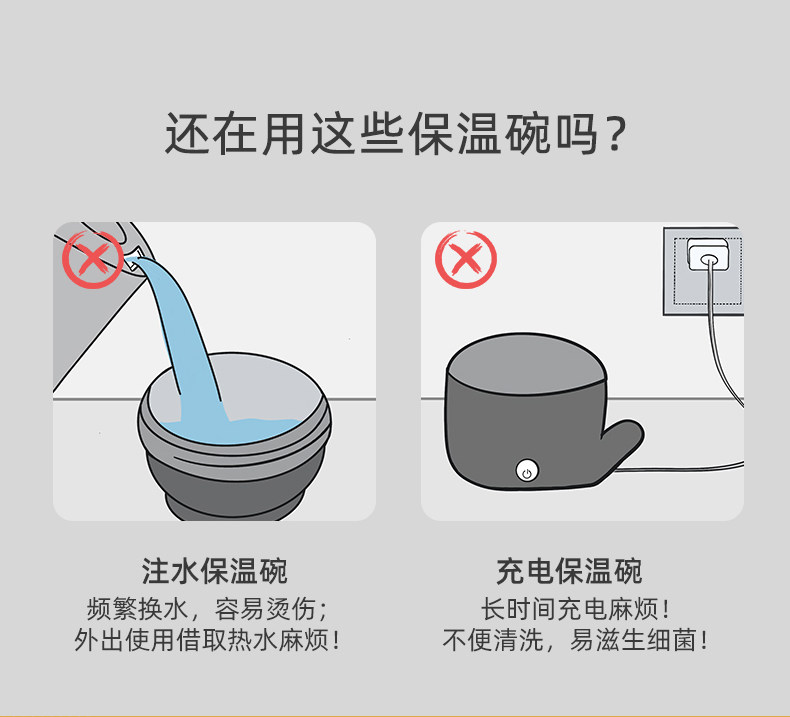 还在用这些保温碗吗？

注水保温碗
频繁换水，容易烫伤；
外出使用借取热水麻烦！

充电保温碗
长时间充电麻烦！
不便清洗，易滋生细菌！