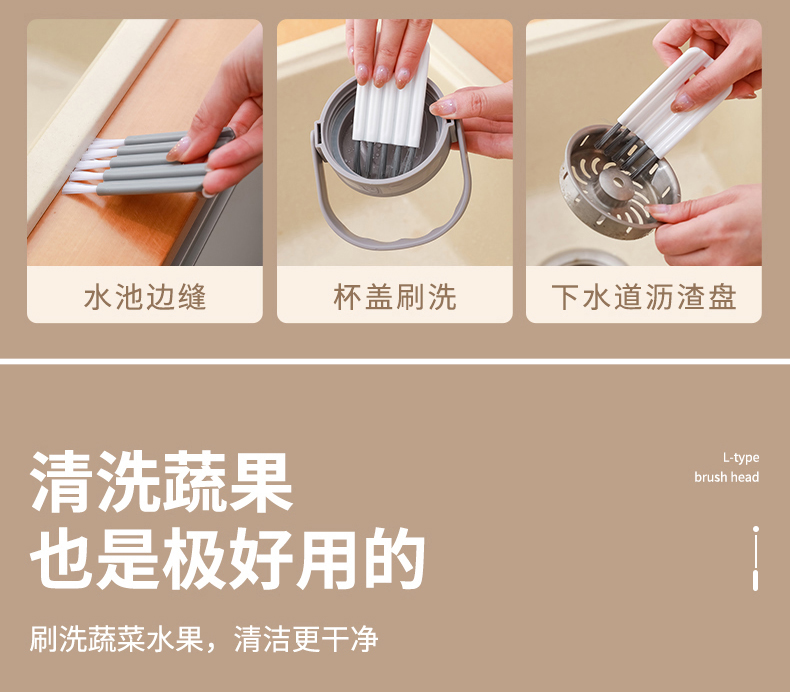 水池边缝

杯盖刷洗

下水道沥渣盘

清洗蔬果
也是极好用的

L-type
brush head

刷洗蔬菜水果，清洁更干净