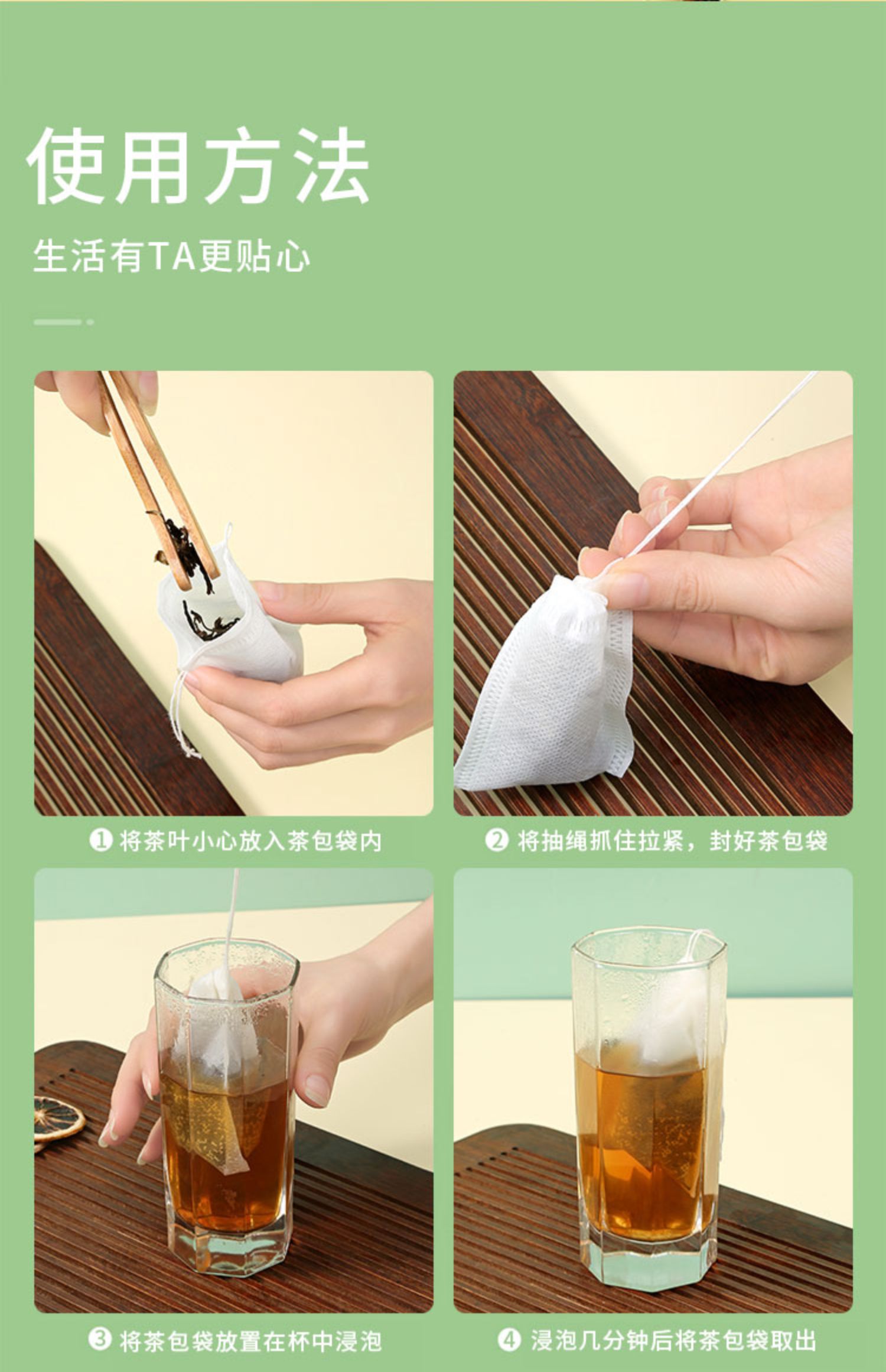 使用方法

生活有TA更贴心

❶ 将茶叶小心放入茶包袋内

❷ 将抽绳抓住拉紧，封好茶包袋

❸ 将茶包袋放置在杯中浸泡

❹ 浸泡几分钟后将茶包袋取出