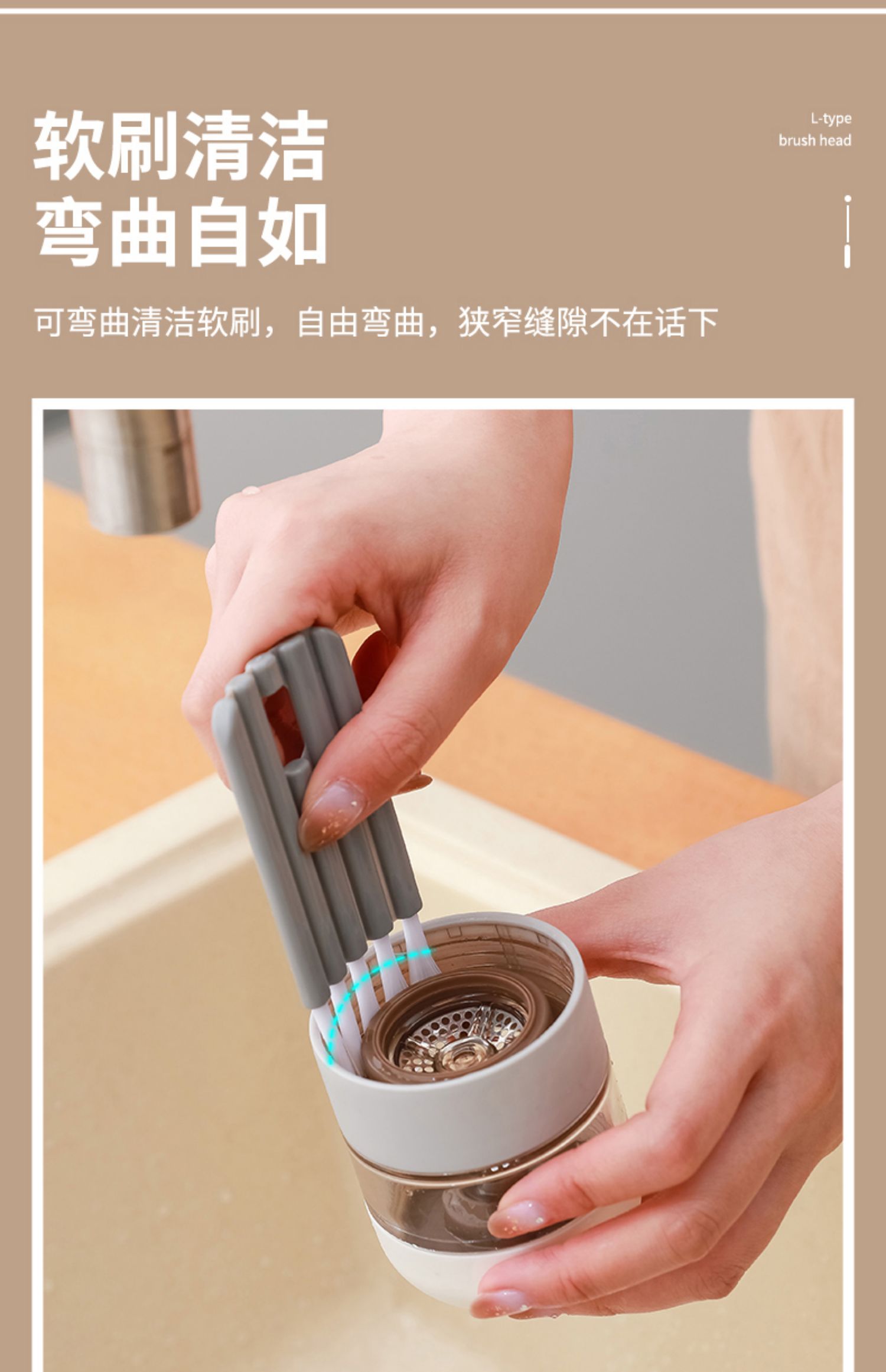 软刷清洁
弯曲自如

L-type
brush head

可弯曲清洁软刷，自由弯曲，狭窄缝隙不在话下