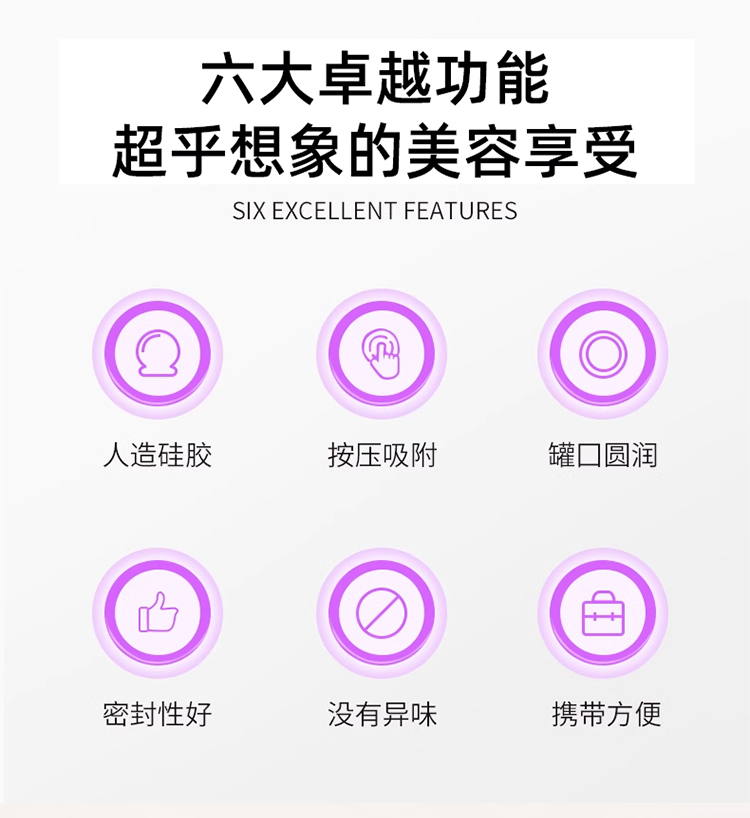 六大卓越功能
超乎想象的美容享受

SIX EXCELLENT FEATURES

人造硅胶

按压吸附

罐口圆润

密封性好

没有异味

携带方便