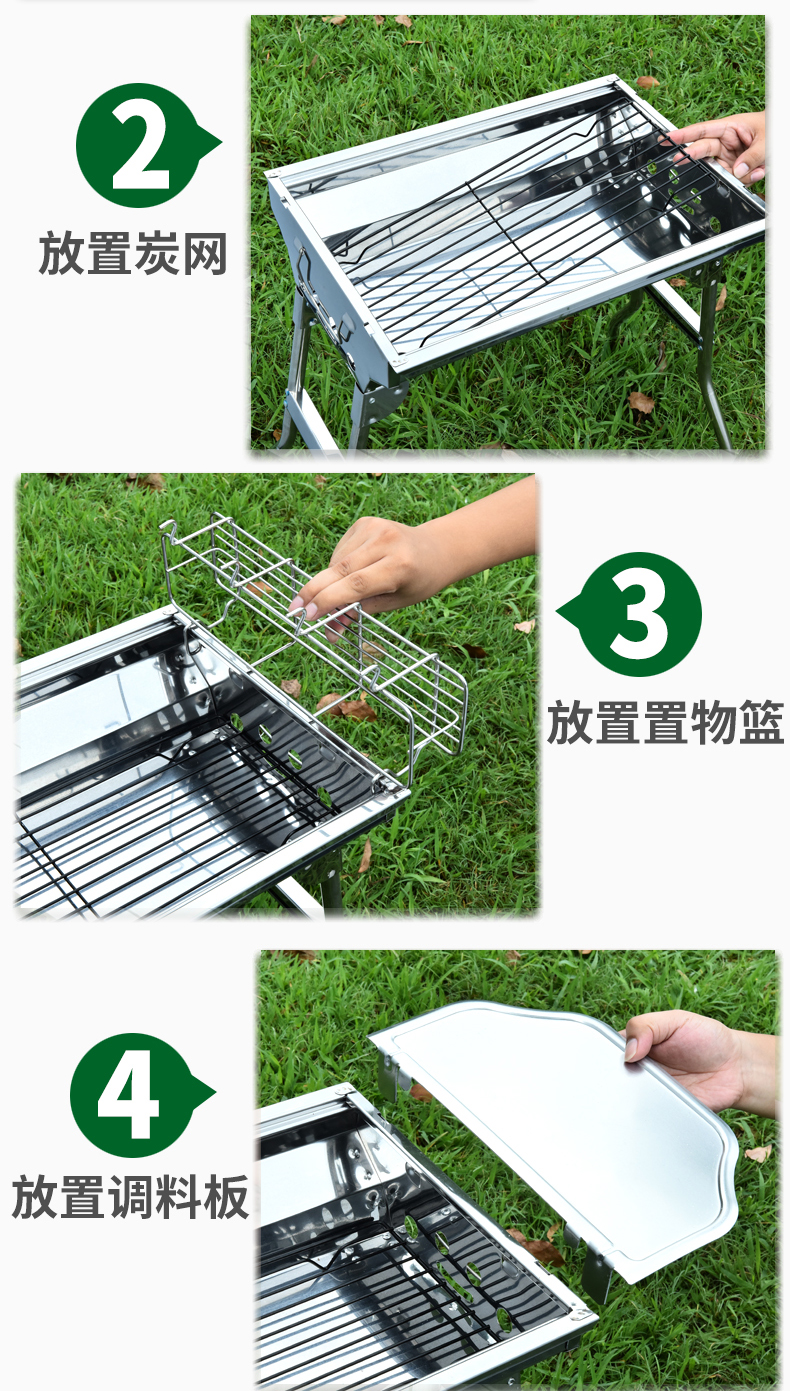 2
放置炭网

3
放置置物篮

4
放置调料板