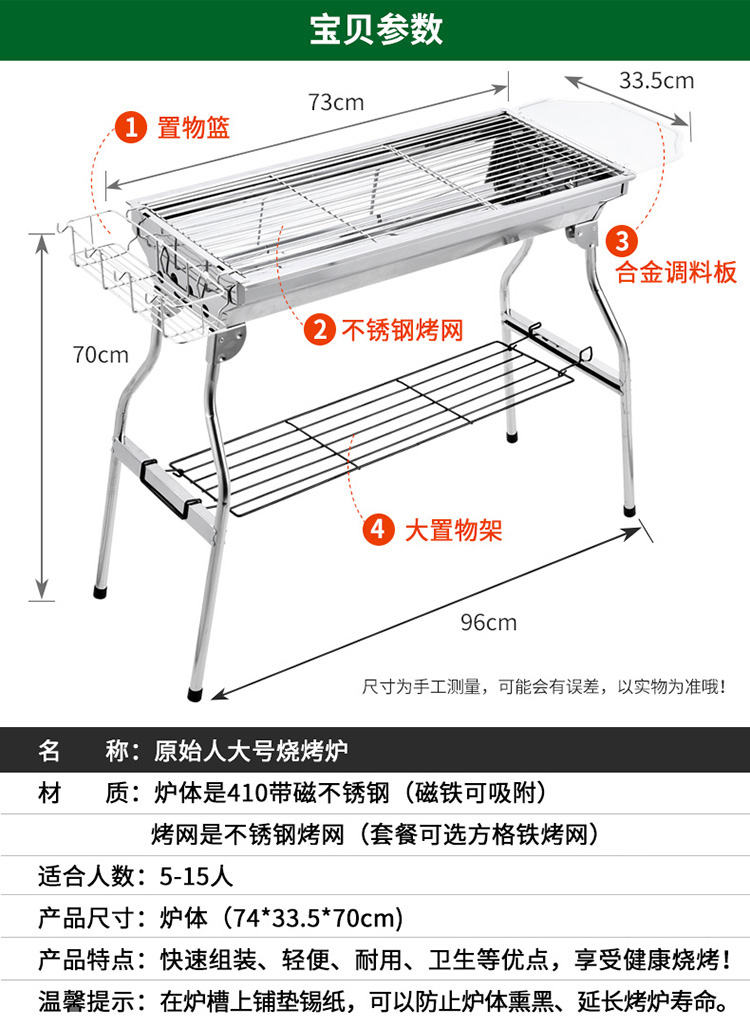 宝贝参数

73cm

33.5cm

1 置物篮

3 合金调料板

2 不锈钢烤网

70cm

4 大置物架

96cm

尺寸为手工测量，可能会有误差，以实物为准哦！

名　　称：原始人大号烧烤炉

材　　质：炉体是410带磁不锈钢（磁铁可吸附）

烤网是不锈钢烤网（套餐可选方格铁烤网）

适合人数：5-15人

产品尺寸：炉体（74*33.5*70cm）

产品特点：快速组装、轻便、耐用、卫生等优点，享受健康烧烤！

温馨提示：在炉槽上铺垫锡纸，可以防止炉体熏黑、延长烤炉寿命。