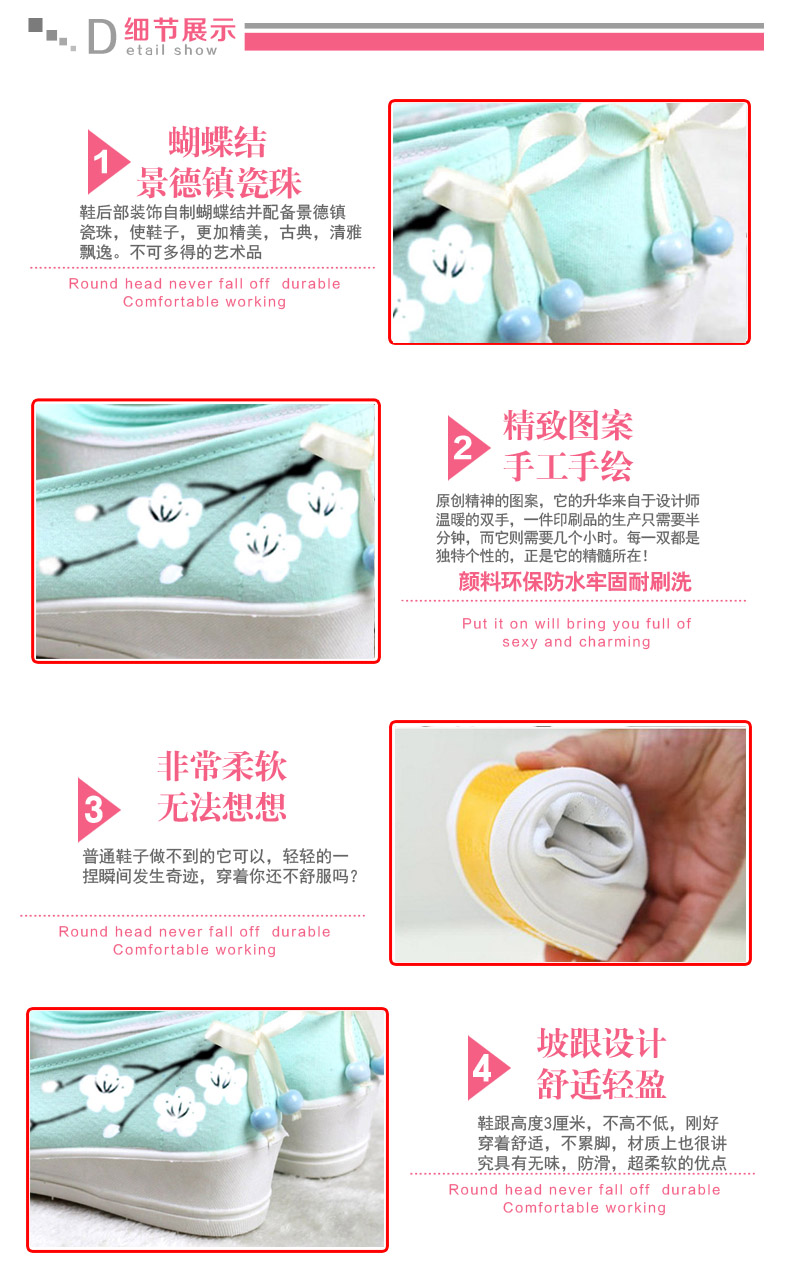 D 细节展示
etail show

1
蝴蝶结
景德镇瓷珠
鞋后部装饰自制蝴蝶结并配备景德镇瓷珠，使鞋子，更加精美，古典，清雅飘逸。不可多得的艺术品
Round head never fall off durable
Comfortable working

2
精致图案
手工手绘
原创精神的图案，它的升华来自于设计师温暖的双手，一件印刷品的生产只需要半分钟，而它则需要几个小时。每一双都是独特个性的，正是它的精髓所在！
颜料环保防水牢固耐刷洗
Put it on will bring you full of
sexy and charming

3
非常柔软
无法想想
普通鞋子做不到的它可以，轻轻的一捏瞬间发生奇迹，穿着你还不舒服吗？
Round head never fall off durable
Comfortable working

4
坡跟设计
舒适轻盈
鞋跟高度3厘米，不高不低，刚好穿着舒适，不累脚，材质上也很讲究具有无味，防滑，超柔软的优点
Round head never fall off durable
Comfortable working