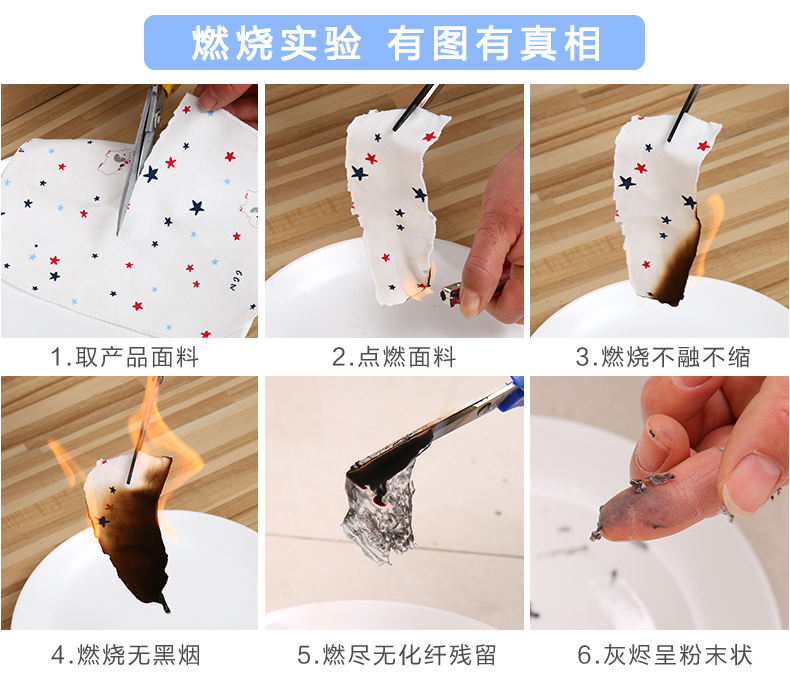 燃烧实验 有图有真相

1.取产品面料

2.点燃面料

3.燃烧不融不缩

4.燃烧无黑烟

5.燃尽无化纤残留

6.灰烬呈粉末状