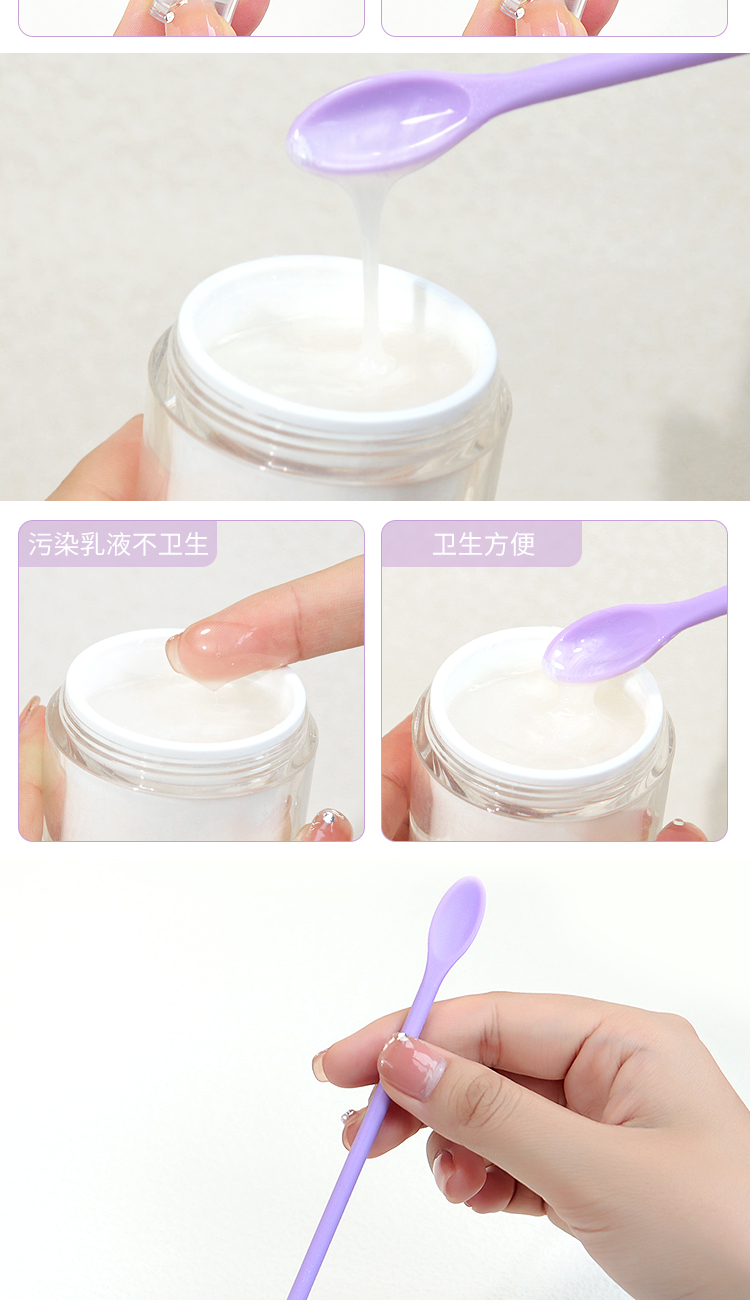 污染乳液不卫生

卫生方便