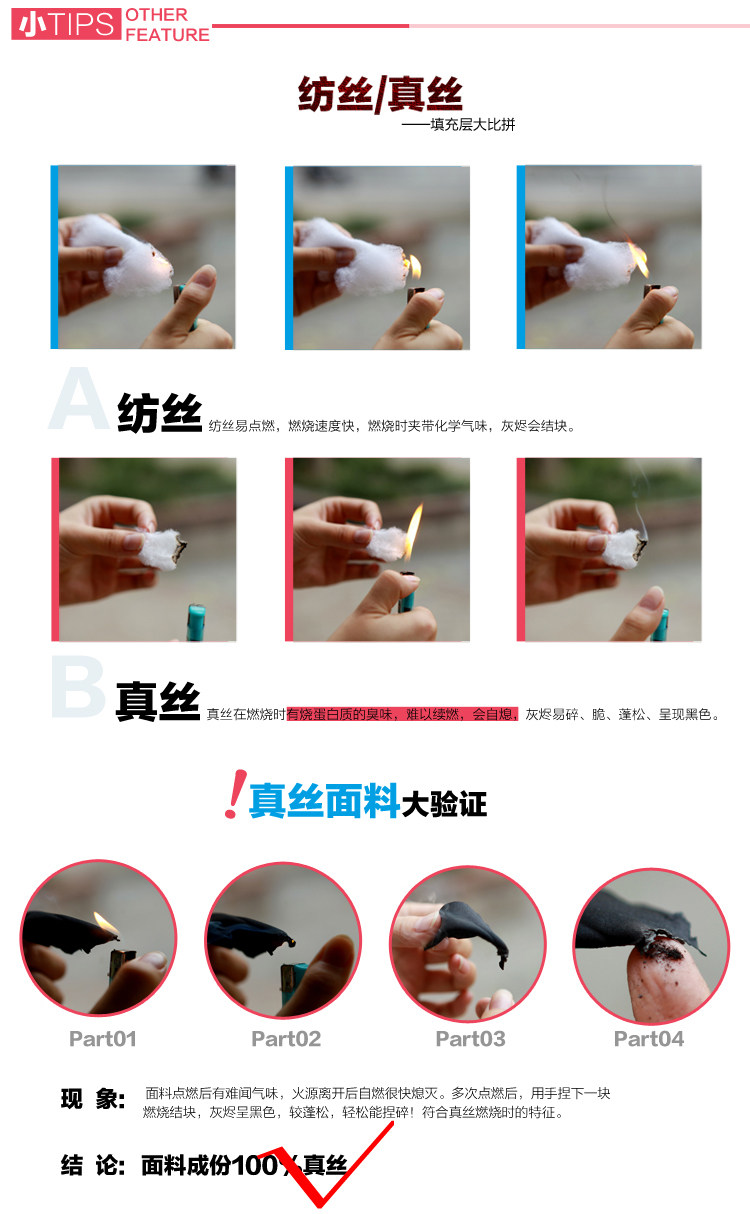 小TIPS OTHER FEATURE

纺丝/真丝
——填充层大比拼

A 纺丝 纺丝易点燃，燃烧速度快，燃烧时夹带化学气味，灰烬会结块。

B 真丝 真丝在燃烧时有烧蛋白质的臭味，难以续燃，会自熄，灰烬易碎、脆、蓬松、呈现黑色。

!真丝面料大验证

Part01 Part02 Part03 Part04

现 象: 面料点燃后有难闻气味，火源离开后自燃很快熄灭。多次点燃后，用手捏下一块燃烧结块，灰烬呈黑色，较蓬松，轻松能捏碎！符合真丝燃烧时的特征。

结 论: 面料成份100%真丝