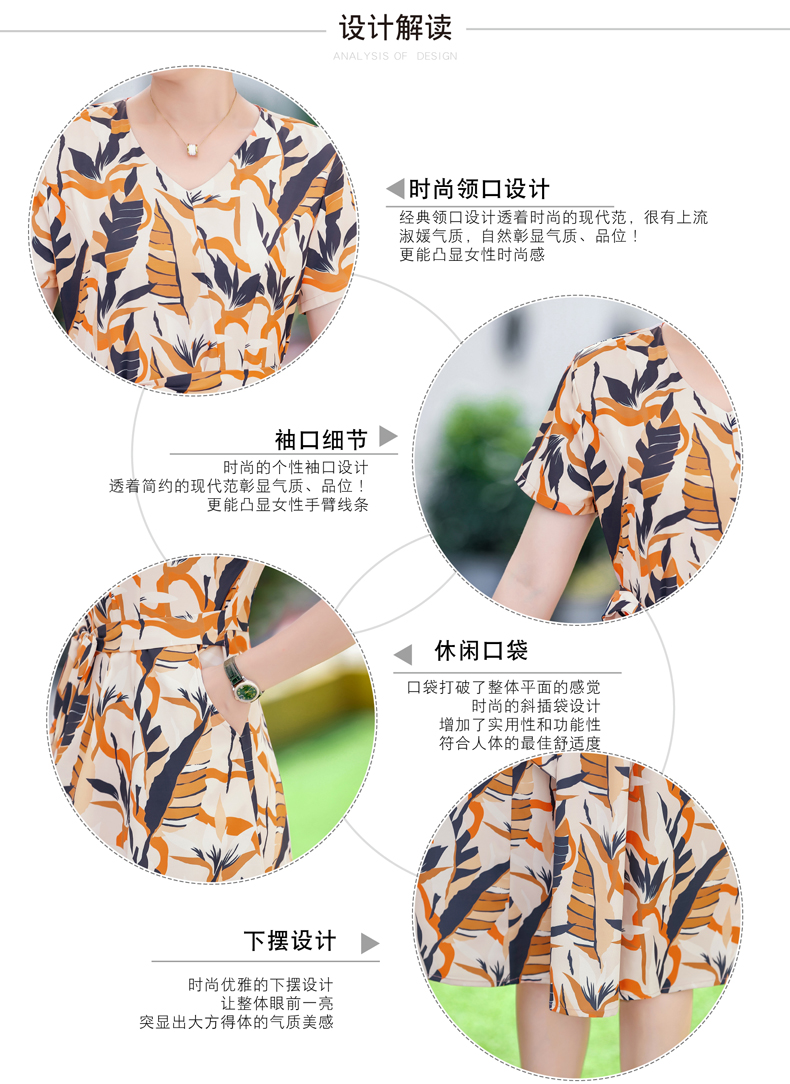 设计解读
ANALYSIS OF DESIGN

时尚领口设计
经典领口设计透着时尚的现代范，很有上流淑媛气质，自然彰显气质、品位！
更能凸显女性时尚感

袖口细节
时尚的个性袖口设计
透着简约的现代范彰显气质、品位！
更能凸显女性手臂线条

休闲口袋
口袋打破了整体平面的感觉
时尚的斜插袋设计
增加了实用性和功能性
符合人体的最佳舒适度

下摆设计
时尚优雅的下摆设计
让整体眼前一亮
突显出大方得体的气质美感