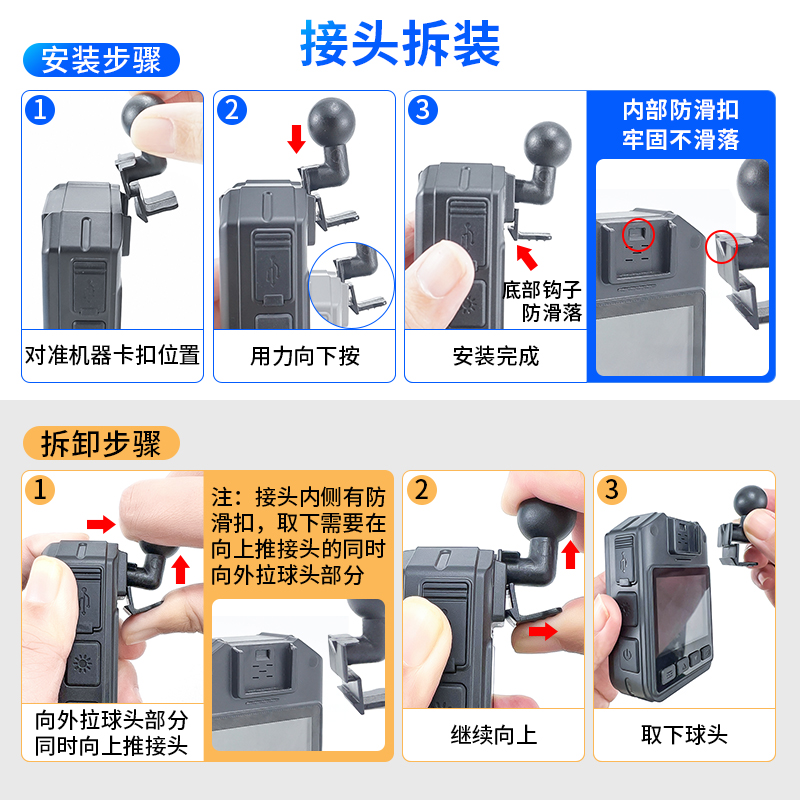 接头拆装

安装步骤

1
对准机器卡扣位置

2
用力向下按

3
底部钩子防滑落
安装完成

内部防滑扣
牢固不滑落

拆卸步骤

1
向外拉球头部分
同时向上推接头

注：接头内侧有防滑扣，取下需要在向上推接头的同时向外拉球头部分

2
继续向上

3
取下球头