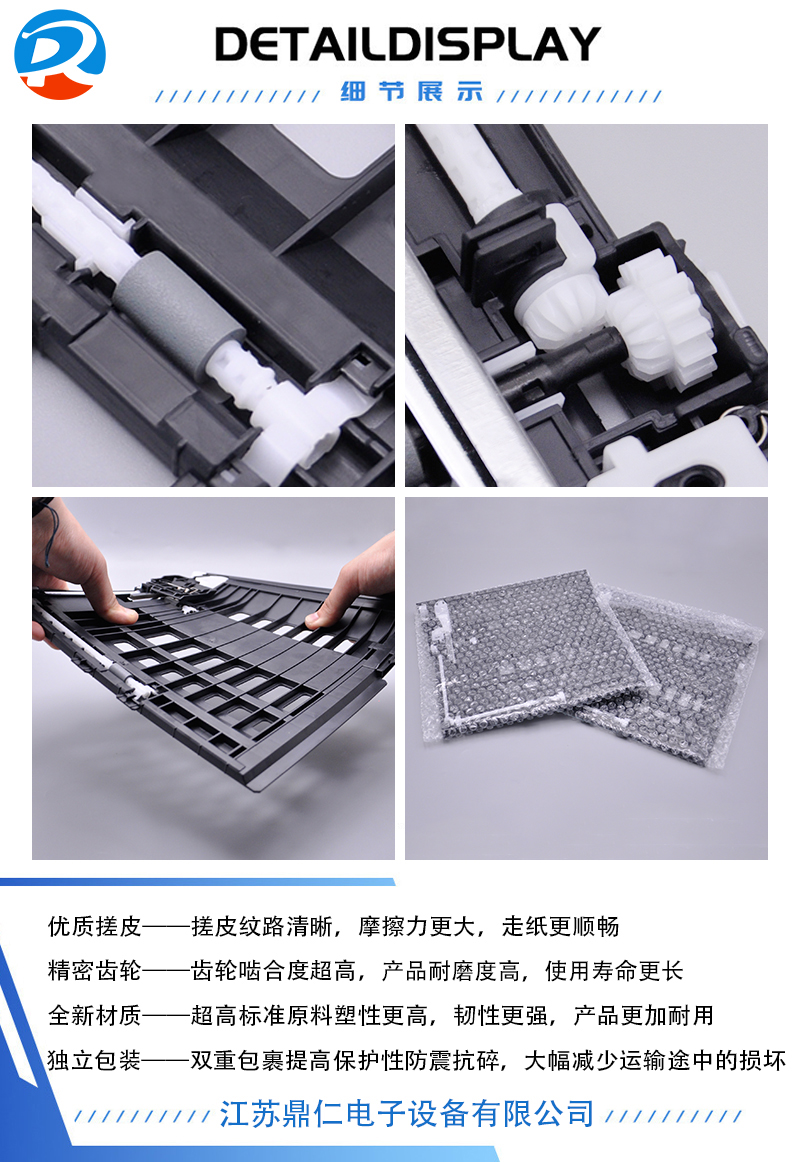 DETAILDISPLAY

细节展示

优质搓皮——搓皮纹路清晰，摩擦力更大，走纸更顺畅

精密齿轮——齿轮啮合度超高，产品耐磨度高，使用寿命更长

全新材质——超高标准原料塑性更高，韧性更强，产品更加耐用

独立包装——双重包裹提高保护性防震抗碎，大幅减少运输途中的损坏

江苏鼎仁电子设备有限公司