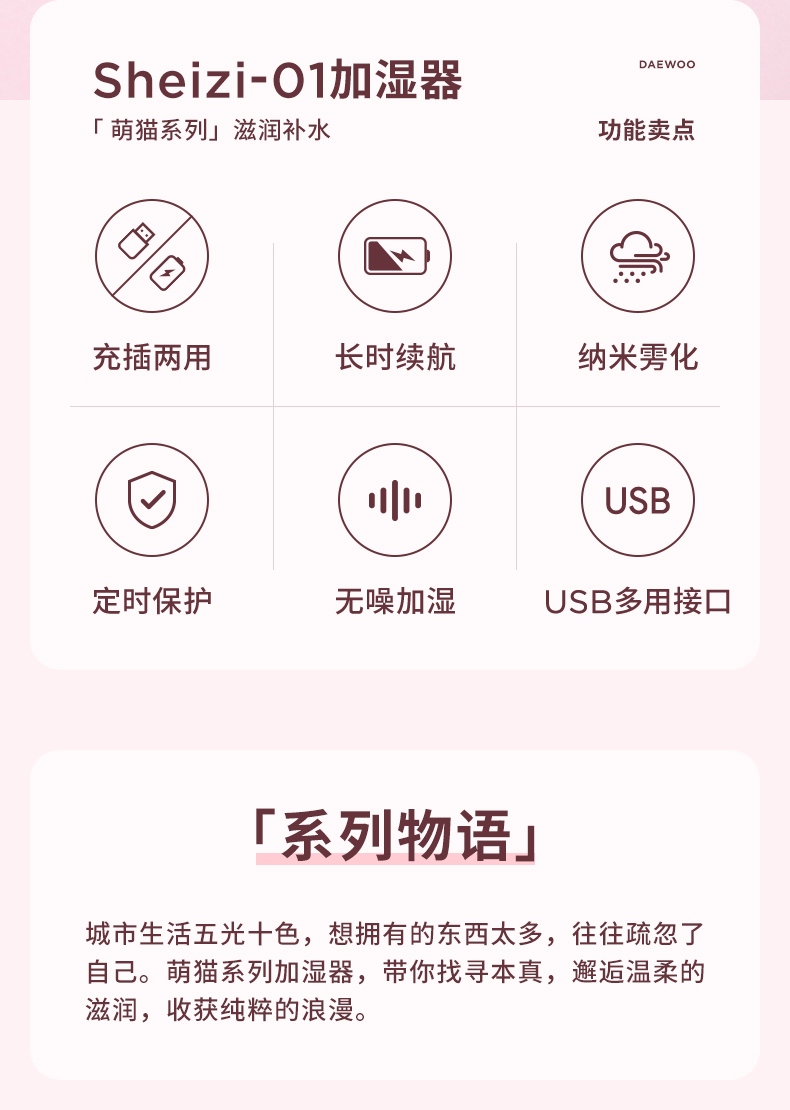 Sheizi-01加湿器

DAEWOO

「萌猫系列」滋润补水

功能卖点

充插两用

长时续航

纳米雾化

定时保护

无噪加湿

USB

USB多用接口

「系列物语」

城市生活五光十色，想拥有的东西太多，往往疏忽了自己。萌猫系列加湿器，带你找寻本真，邂逅温柔的滋润，收获纯粹的浪漫。