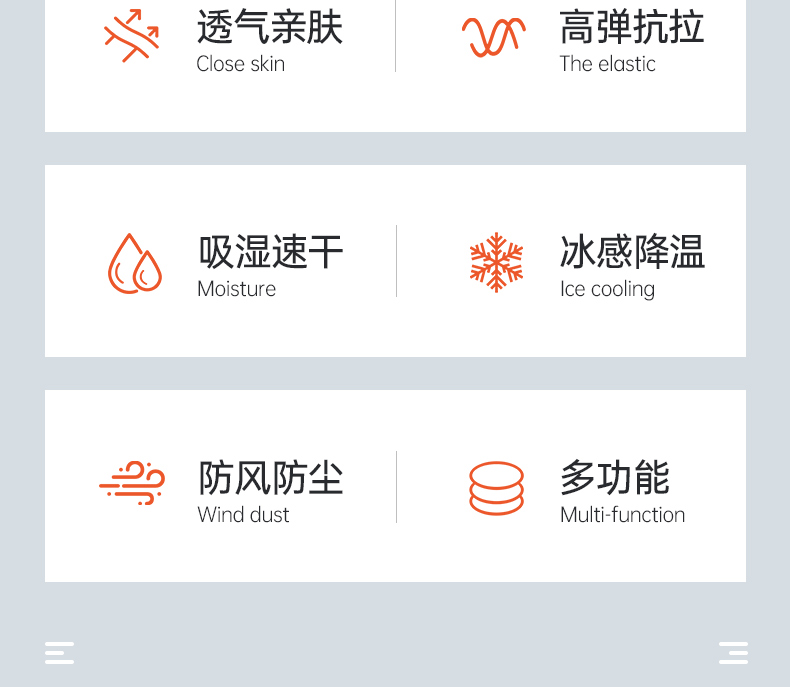 透气亲肤
Close skin

高弹抗拉
The elastic

吸湿速干
Moisture

冰感降温
Ice cooling

防风防尘
Wind dust

多功能
Multi-function