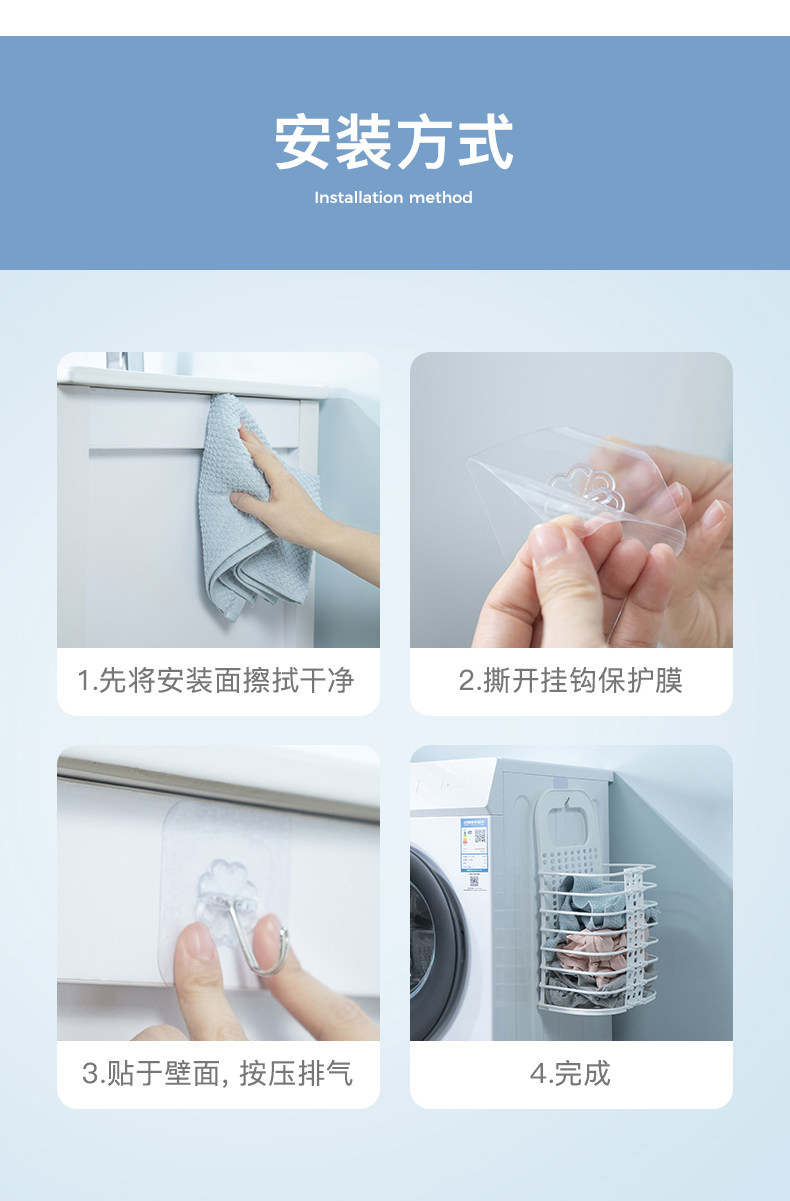 安装方式

Installation method

1.先将安装面擦拭干净

2.撕开挂钩保护膜

3.贴于壁面, 按压排气

4.完成