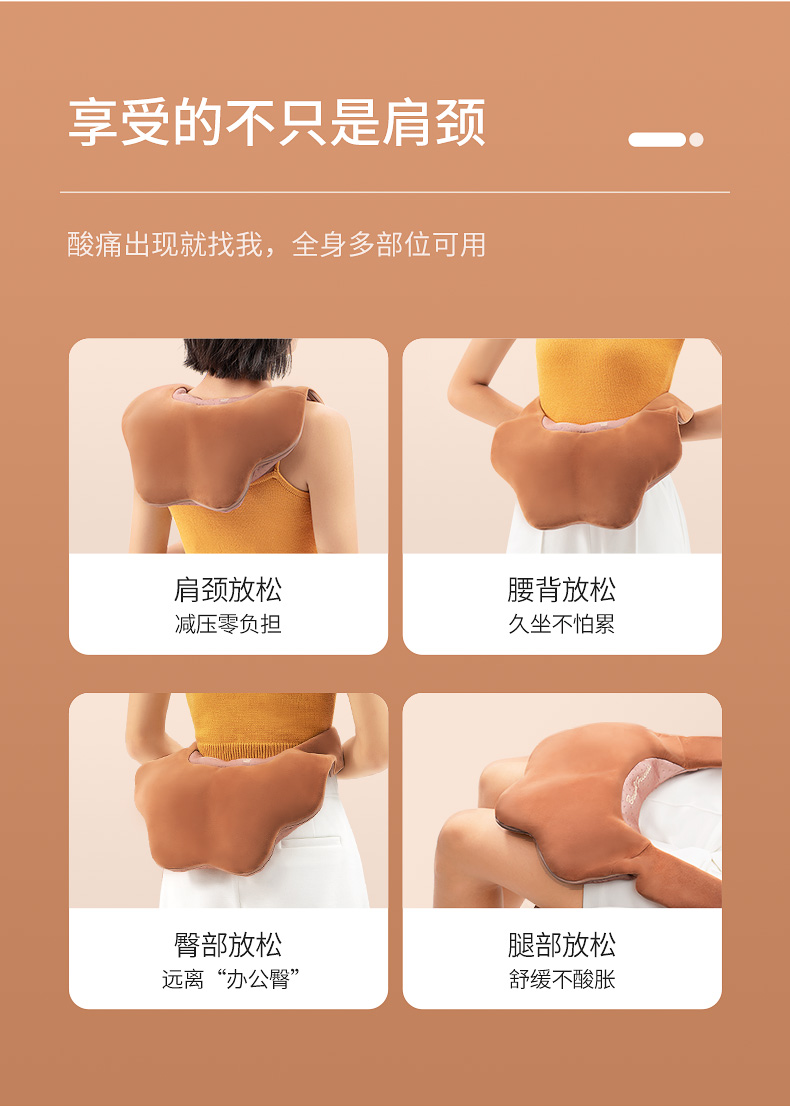 享受的不只是肩颈

酸痛出现就找我，全身多部位可用

肩颈放松
减压零负担

腰背放松
久坐不怕累

臀部放松
远离“办公臀”

腿部放松
舒缓不酸胀