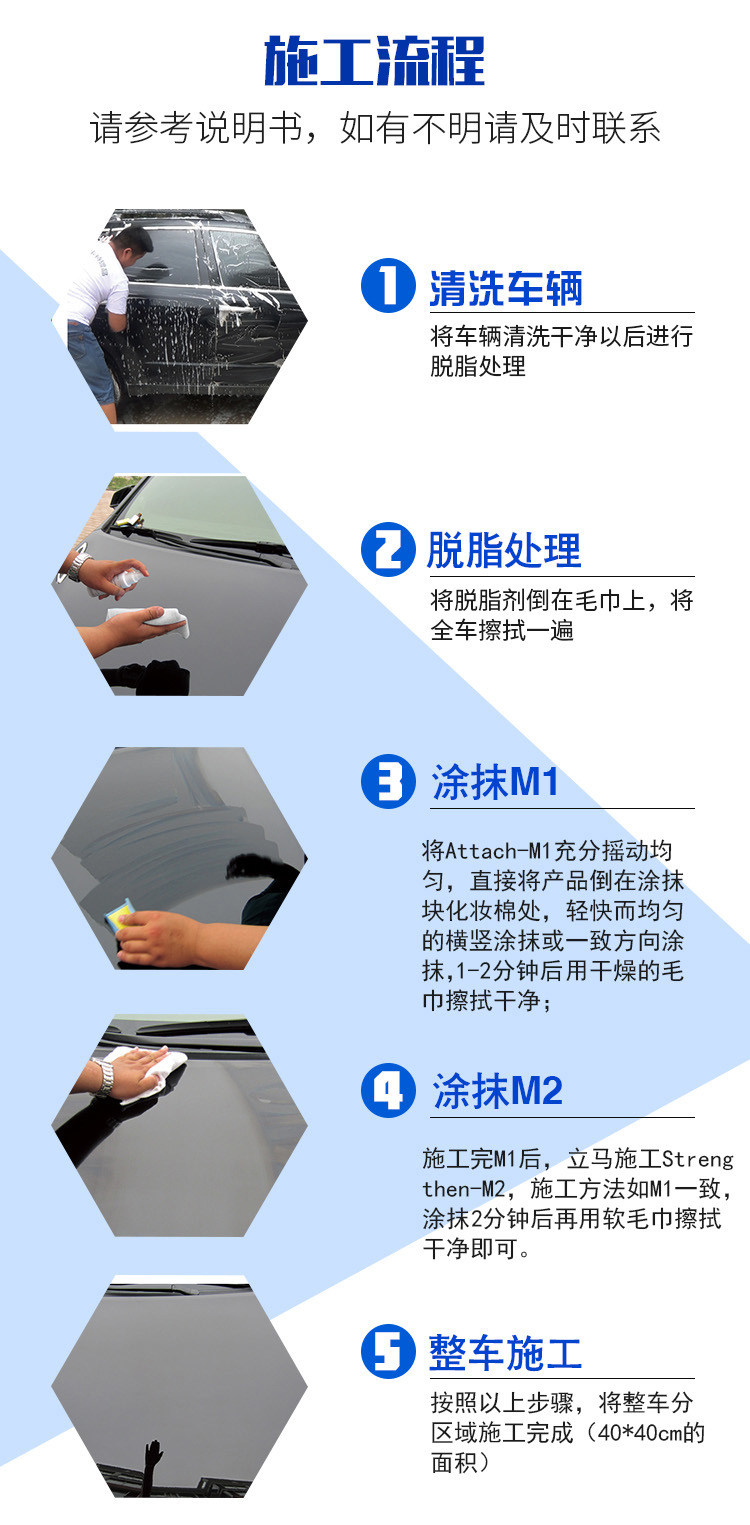 施工流程

请参考说明书，如有不明请及时联系

1 清洗车辆

将车辆清洗干净以后进行脱脂处理

2 脱脂处理

将脱脂剂倒在毛巾上，将全车擦拭一遍

3 涂抹M1

将Attach-M1充分摇动均匀，直接将产品倒在涂抹块化妆棉处，轻快而均匀的横竖涂抹或一致方向涂抹,1-2分钟后用干燥的毛巾擦拭干净；

4 涂抹M2

施工完M1后，立马施工Strengthen-M2，施工方法如M1一致，涂抹2分钟后再用软毛巾擦拭干净即可。

5 整车施工

按照以上步骤，将整车分区域施工完成（40*40cm的面积）