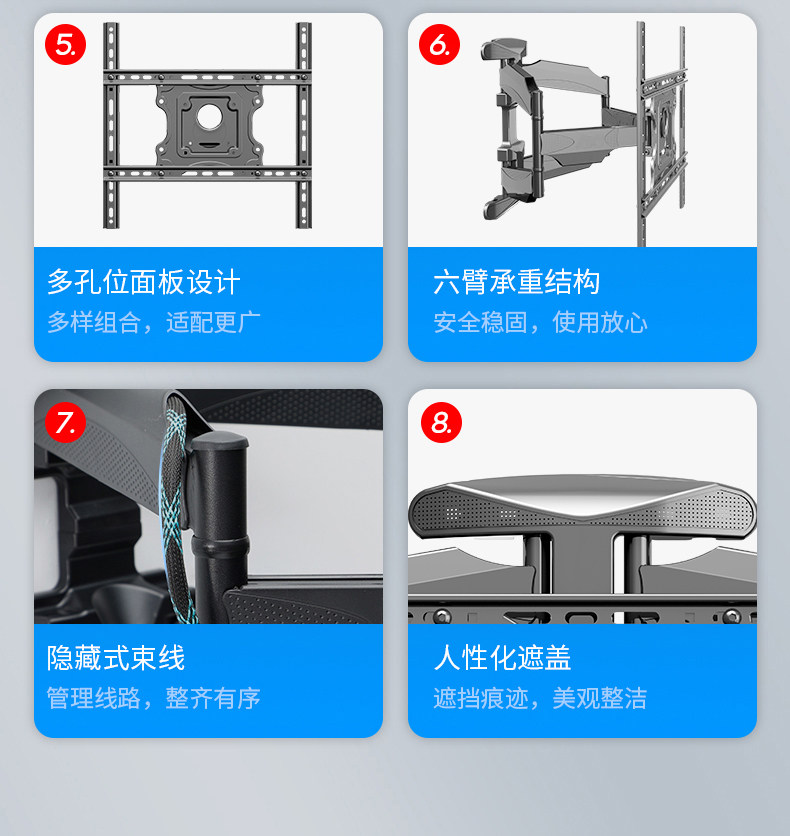 5.

多孔位面板设计

多样组合，适配更广

6.

六臂承重结构

安全稳固，使用放心

7.

隐藏式束线

管理线路，整齐有序

8.

人性化遮盖

遮挡痕迹，美观整洁