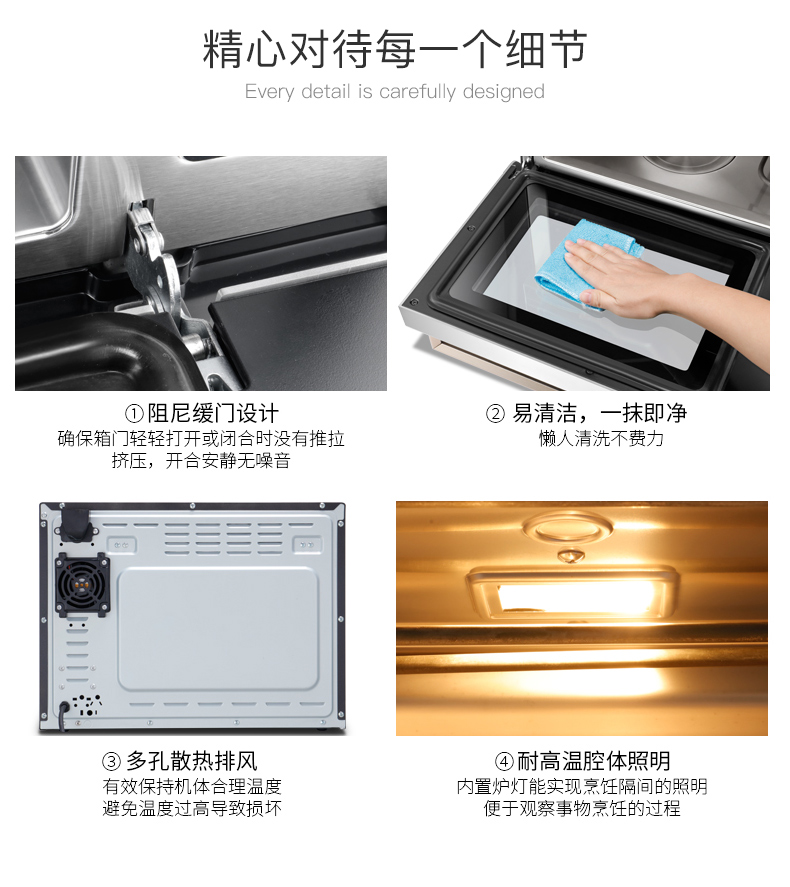 精心对待每一个细节

Every detail is carefully designed

① 阻尼缓门设计
确保箱门轻轻打开或闭合时没有推拉挤压，开合安静无噪音

② 易清洁，一抹即净
懒人清洗不费力

③ 多孔散热排风
有效保持机体合理温度
避免温度过高导致损坏

④ 耐高温腔体照明
内置炉灯能实现烹饪隔间的照明
便于观察事物烹饪的过程