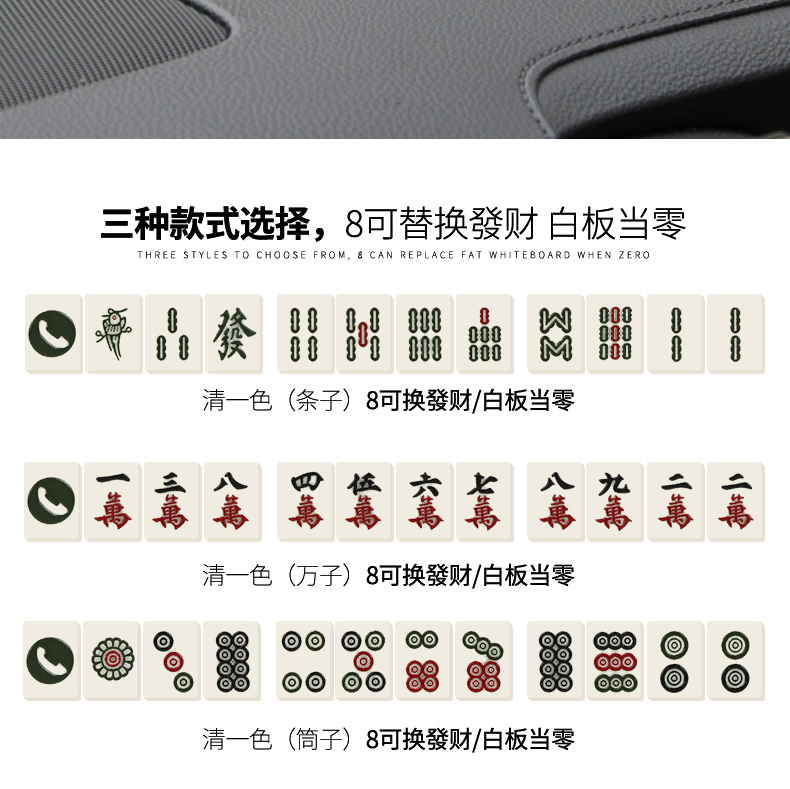 三种款式选择，8可替换發财 白板当零

THREE STYLES TO CHOOSE FROM, 8 CAN REPLACE FAT WHITEBOARD WHEN ZERO

發

清一色（条子）8可换發财/白板当零

一萬 三萬 八萬 四萬 伍萬 六萬 七萬 八萬 九萬 二萬 二萬

清一色（万子）8可换發财/白板当零

清一色（筒子）8可换發财/白板当零