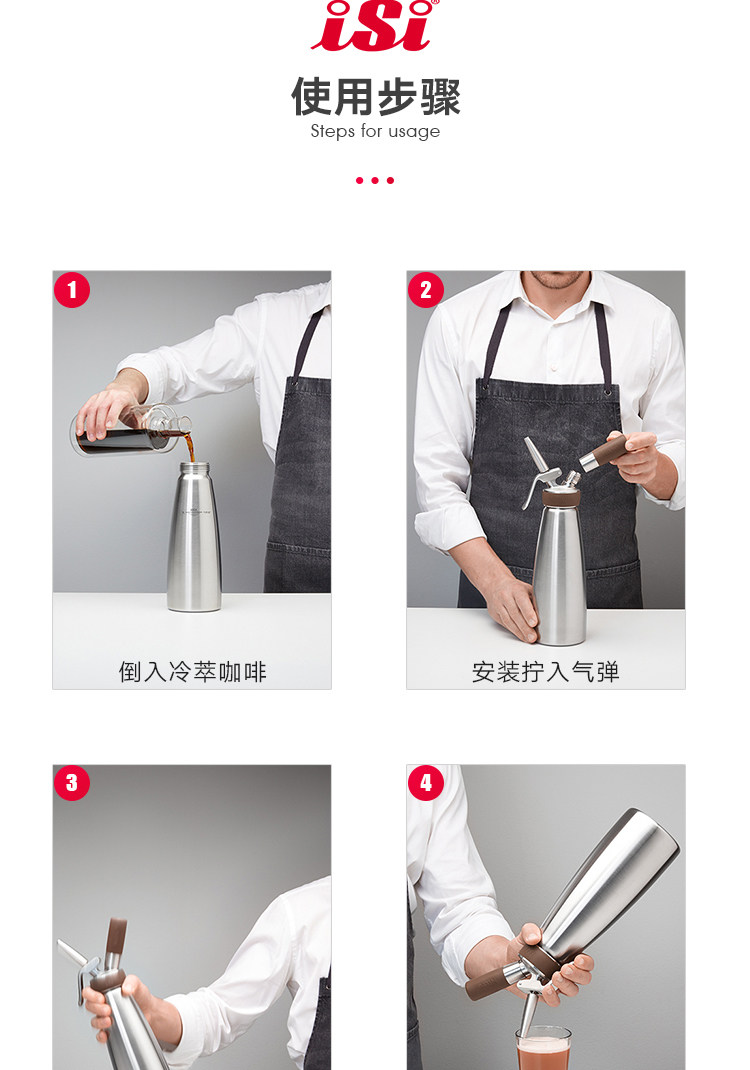 iSi®

使用步骤
Steps for usage

1
倒入冷萃咖啡

2
安装拧入气弹

3

4