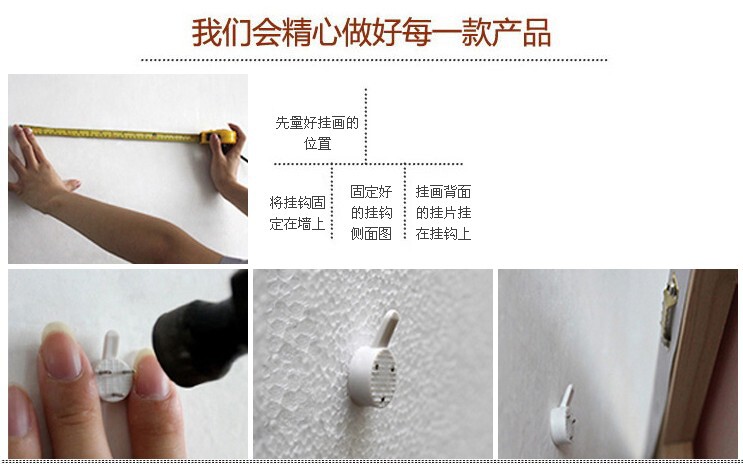 我们会精心做好每一款产品

先量好挂画的位置

将挂钩固定在墙上

固定好的挂钩侧面图

挂画背面的挂片挂在挂钩上