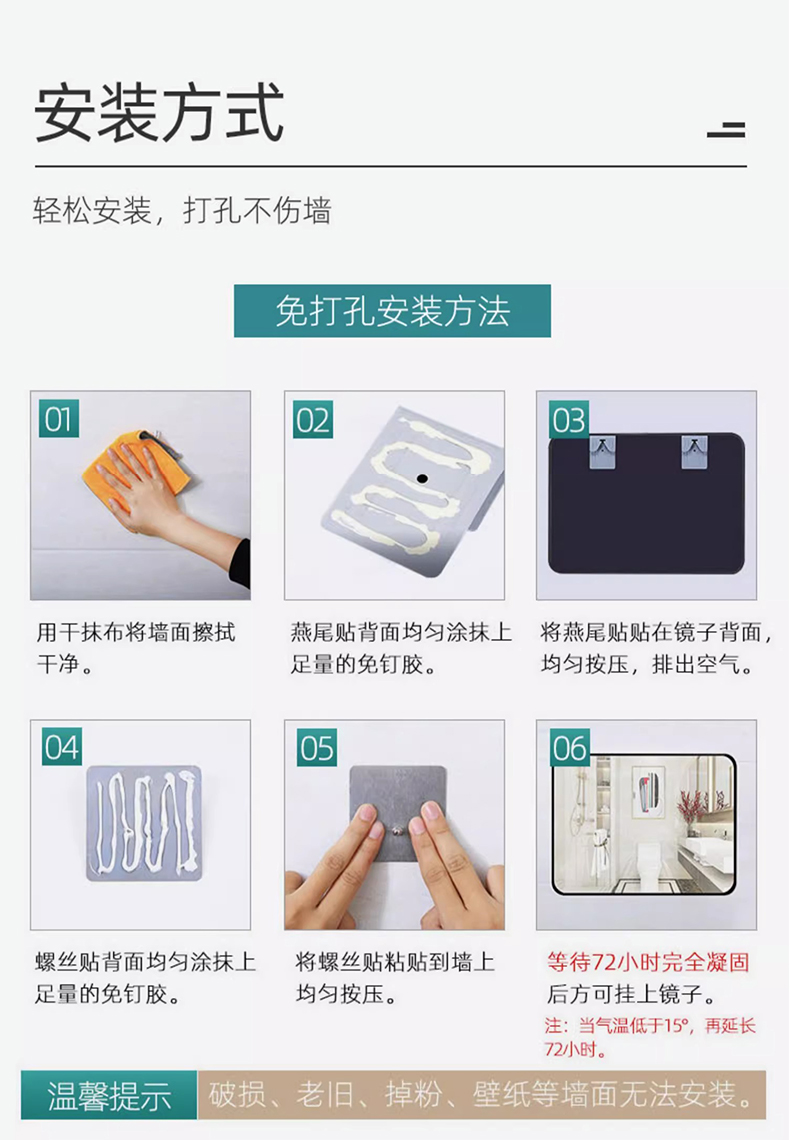 安装方式

轻松安装，打孔不伤墙

免打孔安装方法

01

用干抹布将墙面擦拭干净。

02

燕尾贴背面均匀涂抹上足量的免钉胶。

03

将燕尾贴贴在镜子背面，均匀按压，排出空气。

04

螺丝贴背面均匀涂抹上足量的免钉胶。

05

将螺丝贴粘贴到墙上均匀按压。

06

等待72小时完全凝固后方可挂上镜子。

注：当气温低于15°，再延长72小时。

温馨提示 破损、老旧、掉粉、壁纸等墙面无法安装。