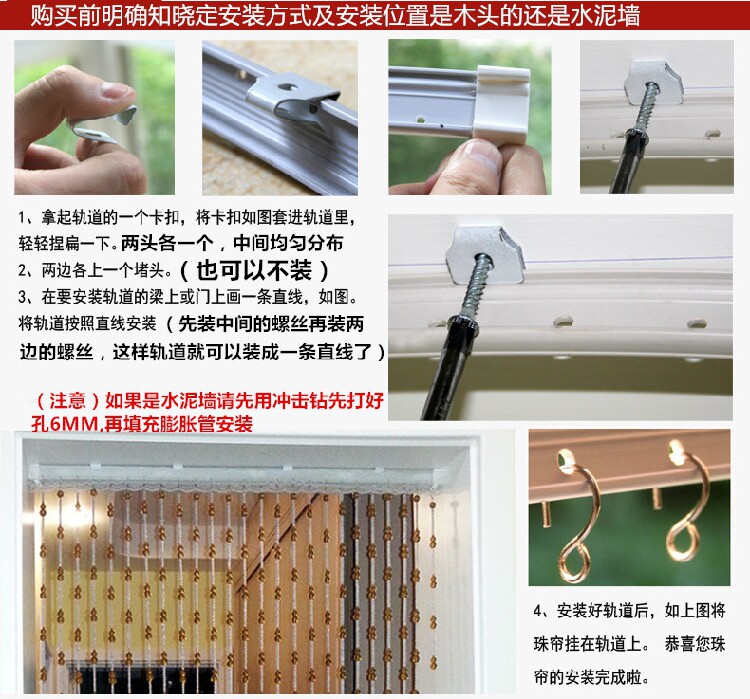 购买前明确知晓定安装方式及安装位置是木头的还是水泥墙

1、拿起轨道的一个卡扣，将卡扣如图套进轨道里，轻轻捏扁一下。两头各一个，中间均匀分布
2、两边各上一个堵头。（也可以不装）
3、在要安装轨道的梁上或门上画一条直线，如图。将轨道按照直线安装（先装中间的螺丝再装两边的螺丝，这样轨道就可以装成一条直线了）

（注意）如果是水泥墙请先用冲击钻先打好孔6MM,再填充膨胀管安装

4、安装好轨道后，如上图将珠帘挂在轨道上。 恭喜您珠帘的安装完成啦。